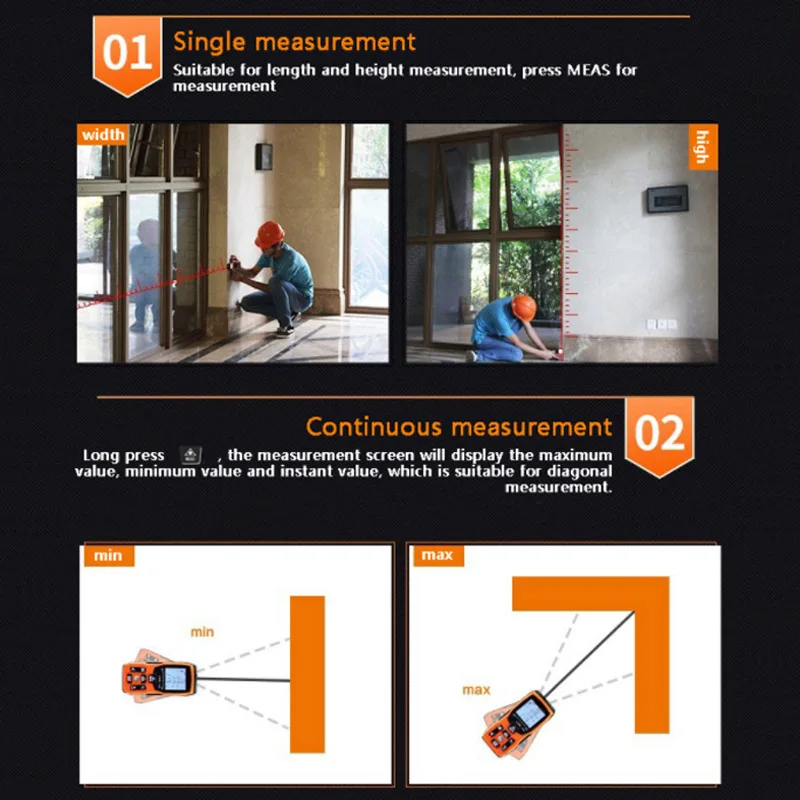 01 Single measurement

Suitable for length and height measurement, press MEAS for measurement

width

high

Continuous measurement 02

Long press , the measurement screen will display the maximum value, minimum value and instant value, which is suitable for diagonal measurement.

min

min

max

max