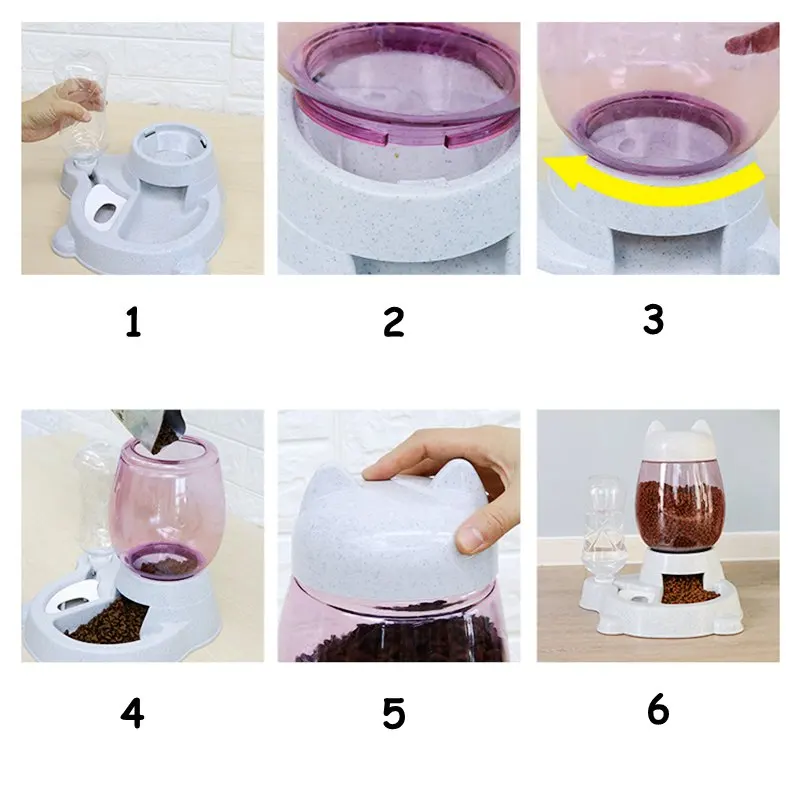 1

2

3

4

5

6