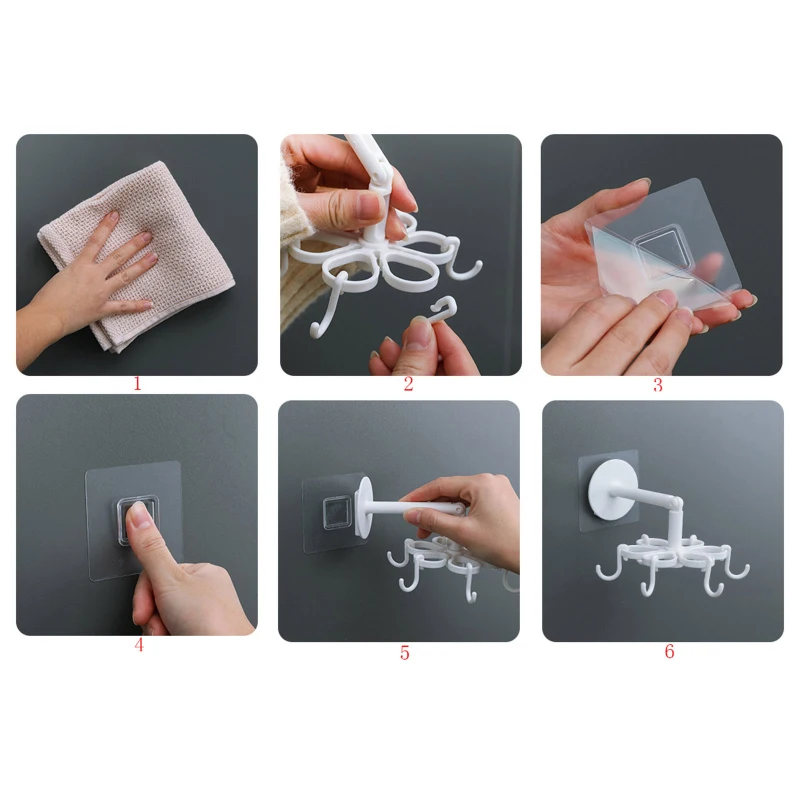 1

2

3

4

5

6