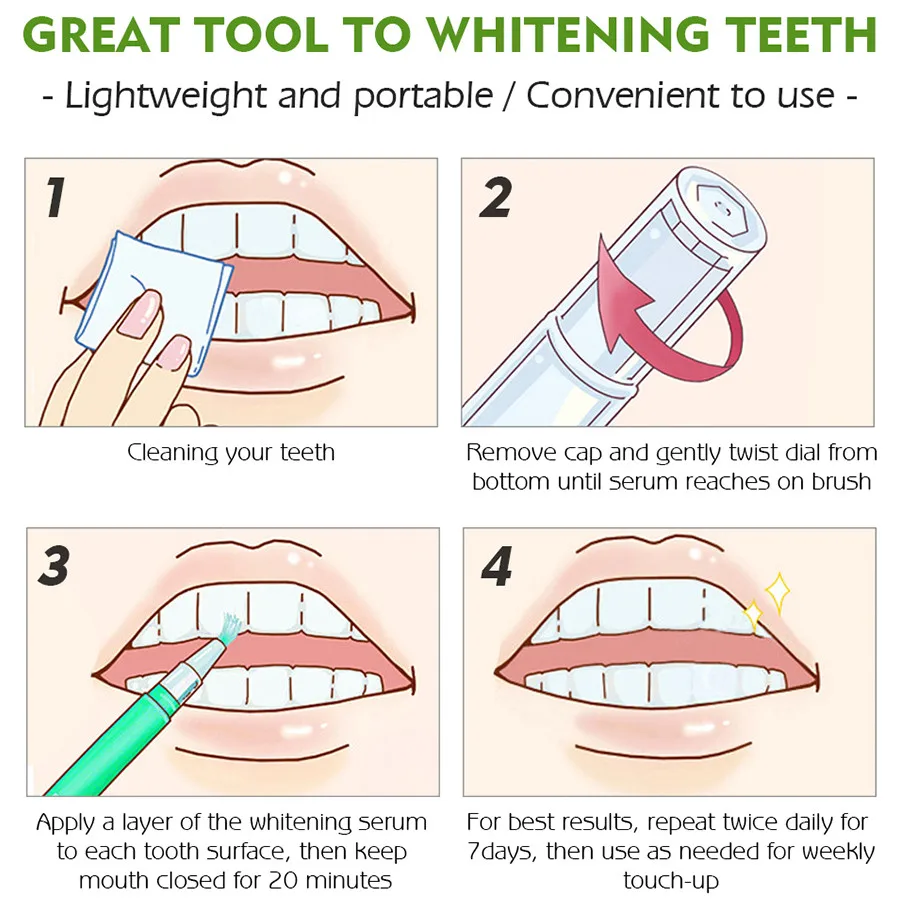 GREAT TOOL TO WHITENING TEETH

- Lightweight and portable / Convenient to use -

1

Cleaning your teeth

2

Remove cap and gently twist dial from bottom until serum reaches on brush

3

Apply a layer of the whitening serum to each tooth surface, then keep mouth closed for 20 minutes

4

For best results, repeat twice daily for 7days, then use as needed for weekly touch-up