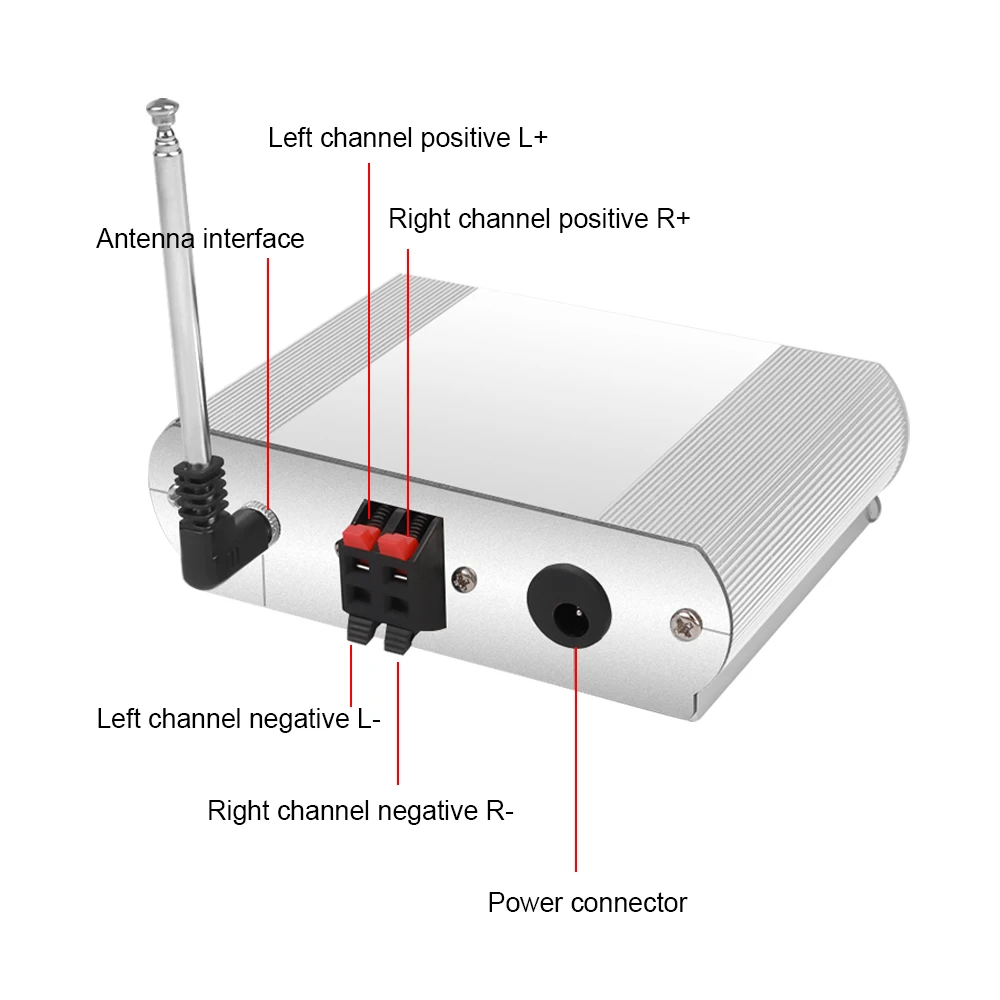 Left channel positive L+

Right channel positive R+

Antenna interface

Left channel negative L-

Right channel negative R-

Power connector