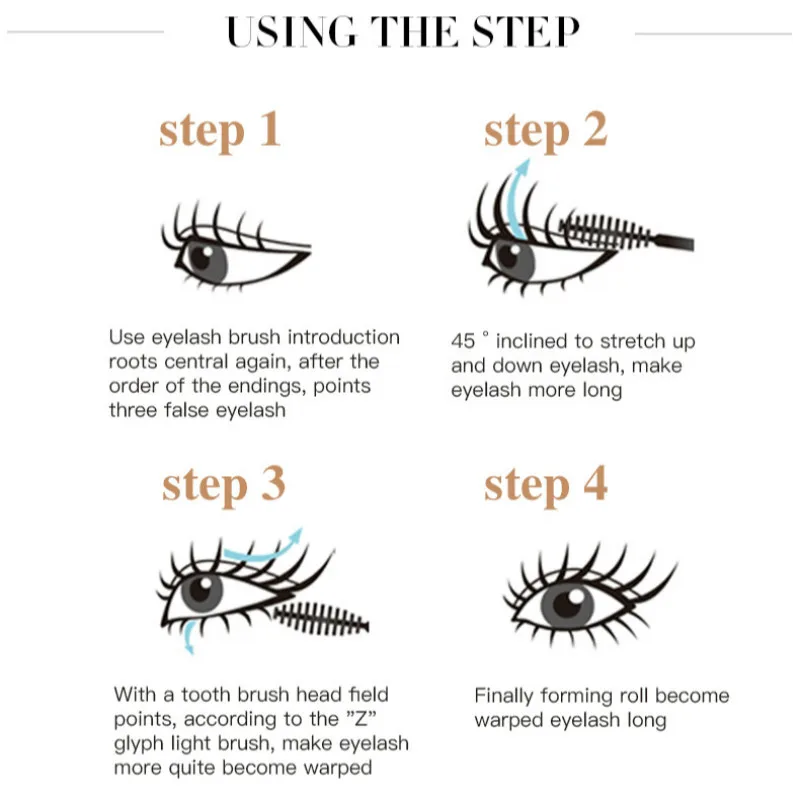 USING THE STEP

step 1

Use eyelash brush introduction roots central again, after the order of the endings, points three false eyelash

step 2

45 ° inclined to stretch up and down eyelash, make eyelash more long

step 3

With a tooth brush head field points, according to the "Z" glyph light brush, make eyelash more quite become warped

step 4

Finally forming roll become warped eyelash long