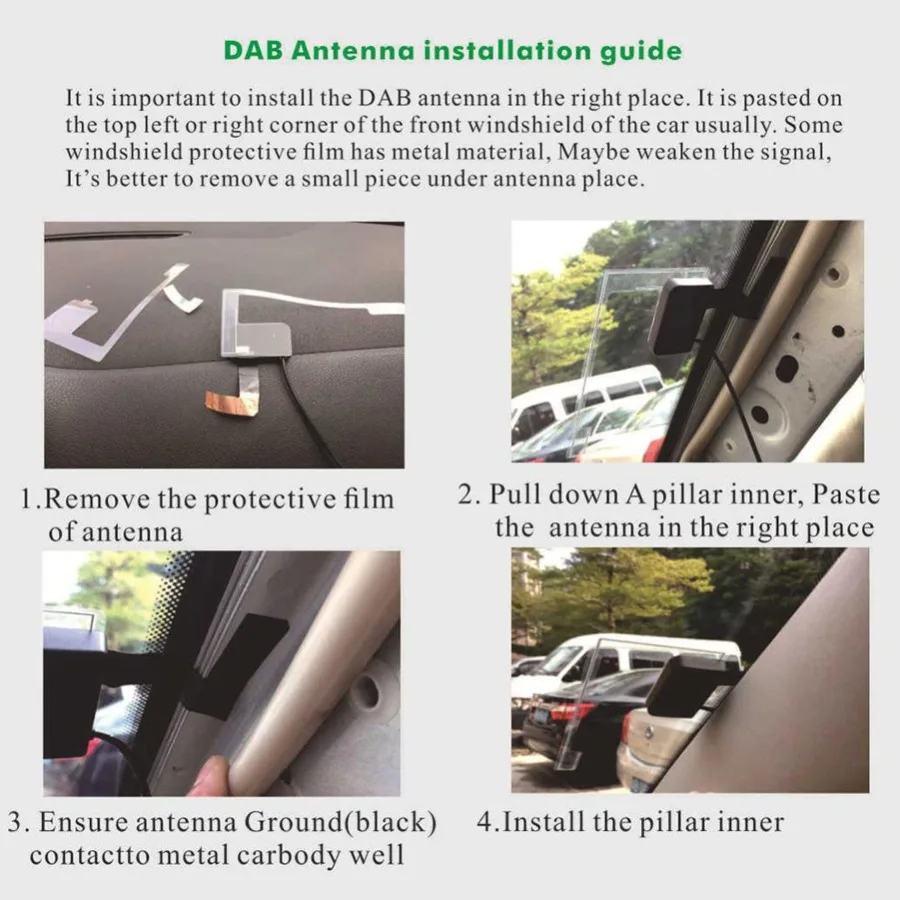 DAB Antenna installation guide

It is important to install the DAB antenna in the right place. It is pasted on the top left or right corner of the front windshield of the car usually. Some windshield protective film has metal material, Maybe weaken the signal, It's better to remove a small piece under antenna place.

1.Remove the protective film of antenna

2. Pull down A pillar inner, Paste the antenna in the right place

3. Ensure antenna Ground(black) contactto metal carbody well

4.Install the pillar inner