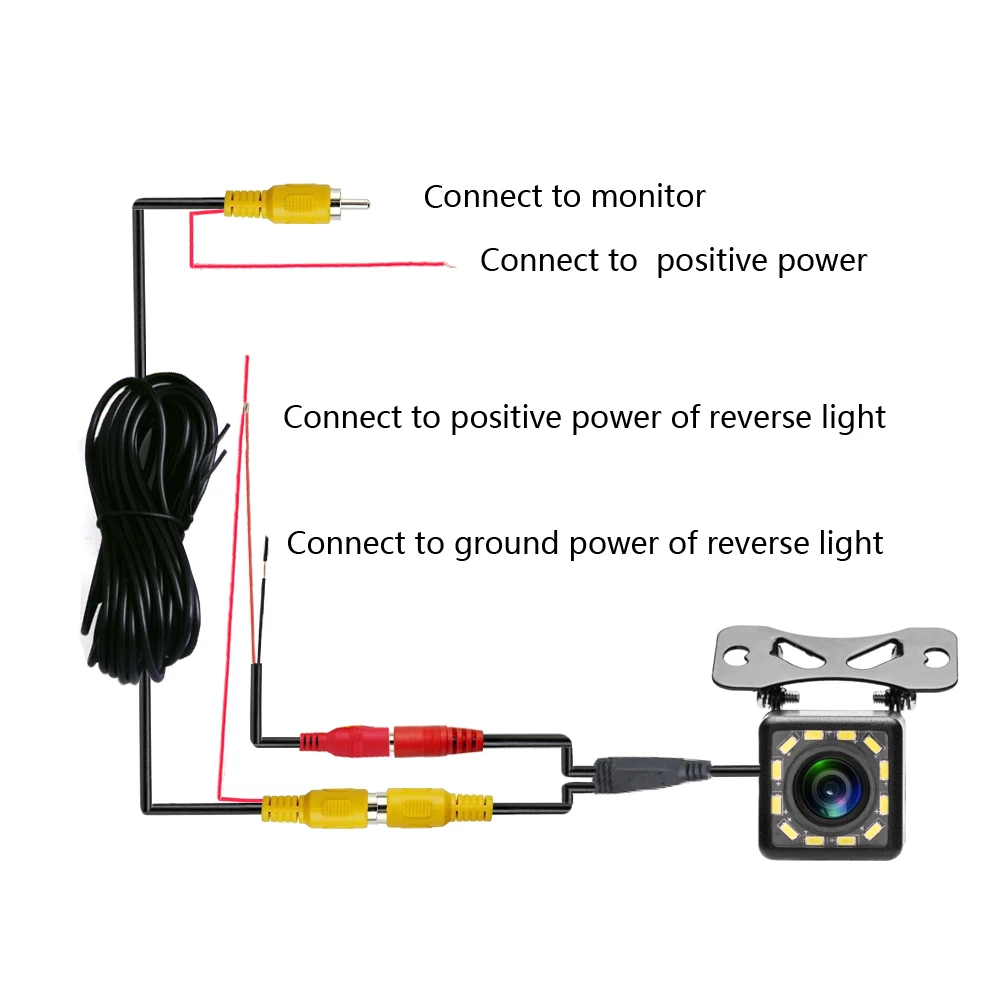 Connect to monitor

Connect to  positive power

Connect to positive power of reverse light

Connect to ground power of reverse light