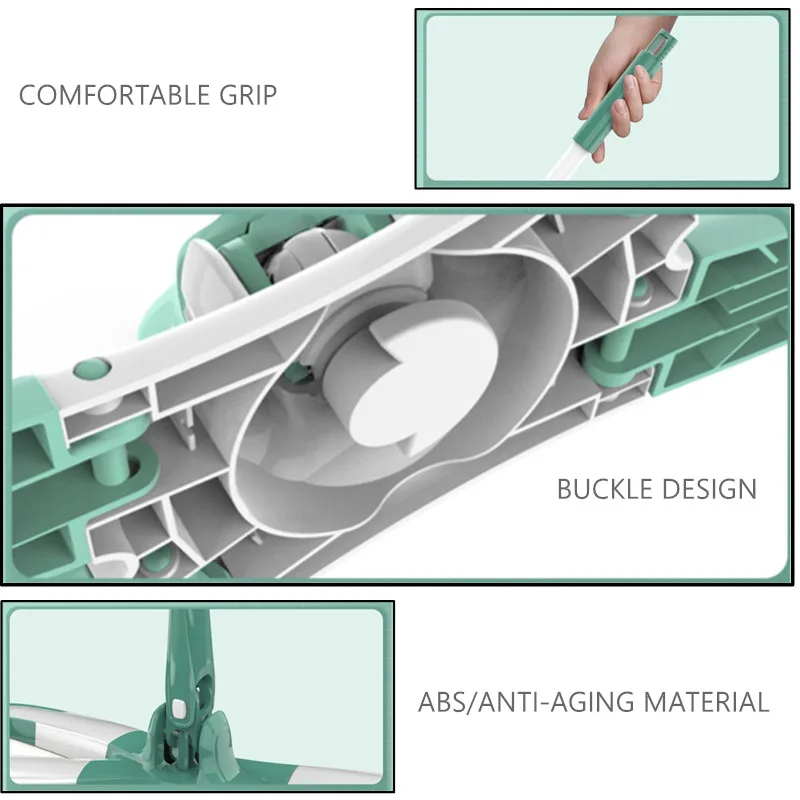 COMFORTABLE GRIP

BUCKLE DESIGN

ABS/ANTI-AGING MATERIAL