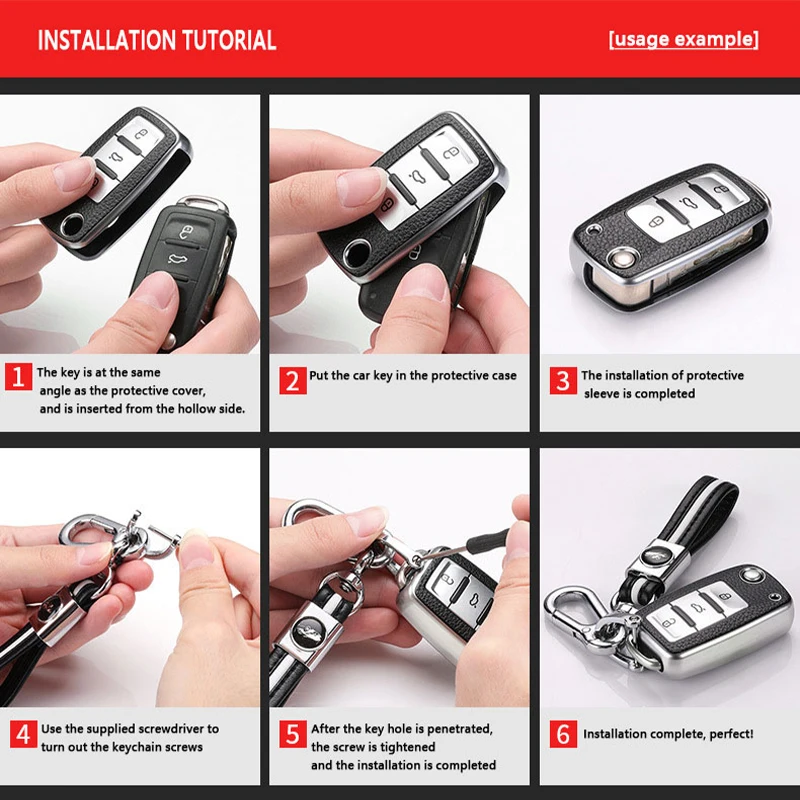 INSTALLATION TUTORIAL

[usage example]

1 The key is at the same angle as the protective cover, and is inserted from the hollow side.

2 Put the car key in the protective case

3 The installation of protective sleeve is completed

4 Use the supplied screwdriver to turn out the keychain screws

5 After the key hole is penetrated, the screw is tightened and the installation is completed

6 Installation complete, perfect!