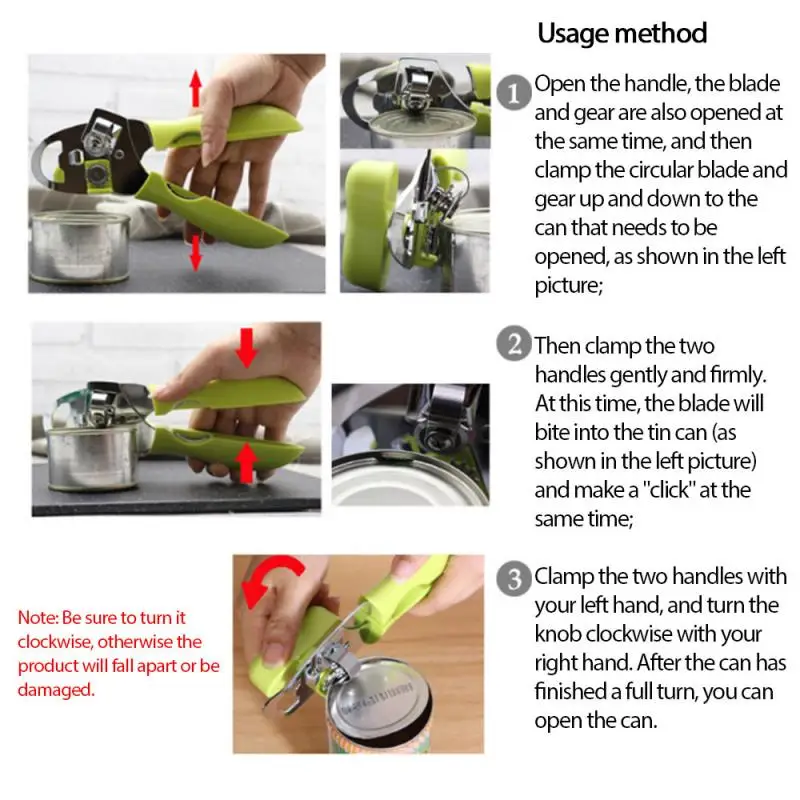 Usage method

1 Open the handle, the blade and gear are also opened at the same time, and then clamp the circular blade and gear up and down to the can that needs to be opened, as shown in the left picture;

2 Then clamp the two handles gently and firmly. At this time, the blade will bite into the tin can (as shown in the left picture) and make a "click" at the same time;

Note: Be sure to turn it clockwise, otherwise the product will fall apart or be damaged.

3 Clamp the two handles with your left hand, and turn the knob clockwise with your right hand. After the can has finished a full turn, you can open the can.