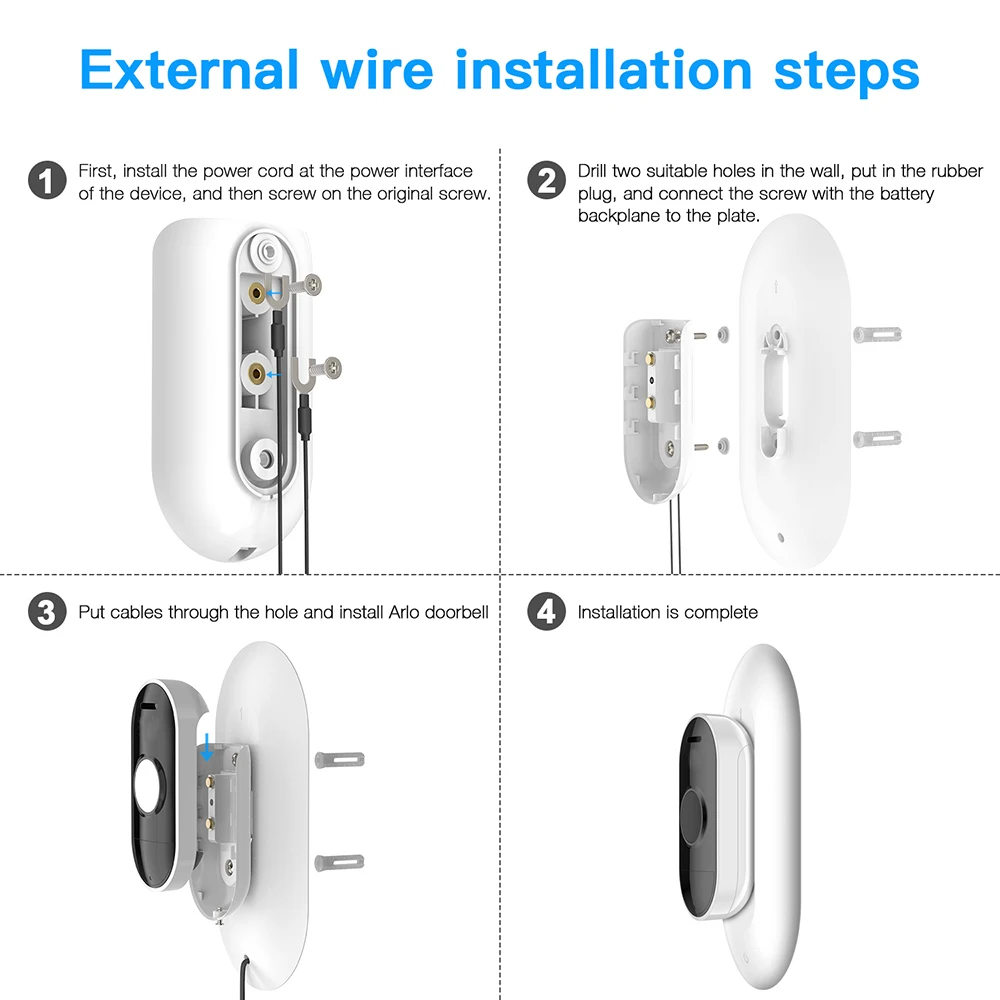 External wire installation steps

1 First, install the power cord at the power interface of the device, and then screw on the original screw.

2 Drill two suitable holes in the wall, put in the rubber plug, and connect the screw with the battery backplane to the plate.

3 Put cables through the hole and install Arlo doorbell

4 Installation is complete