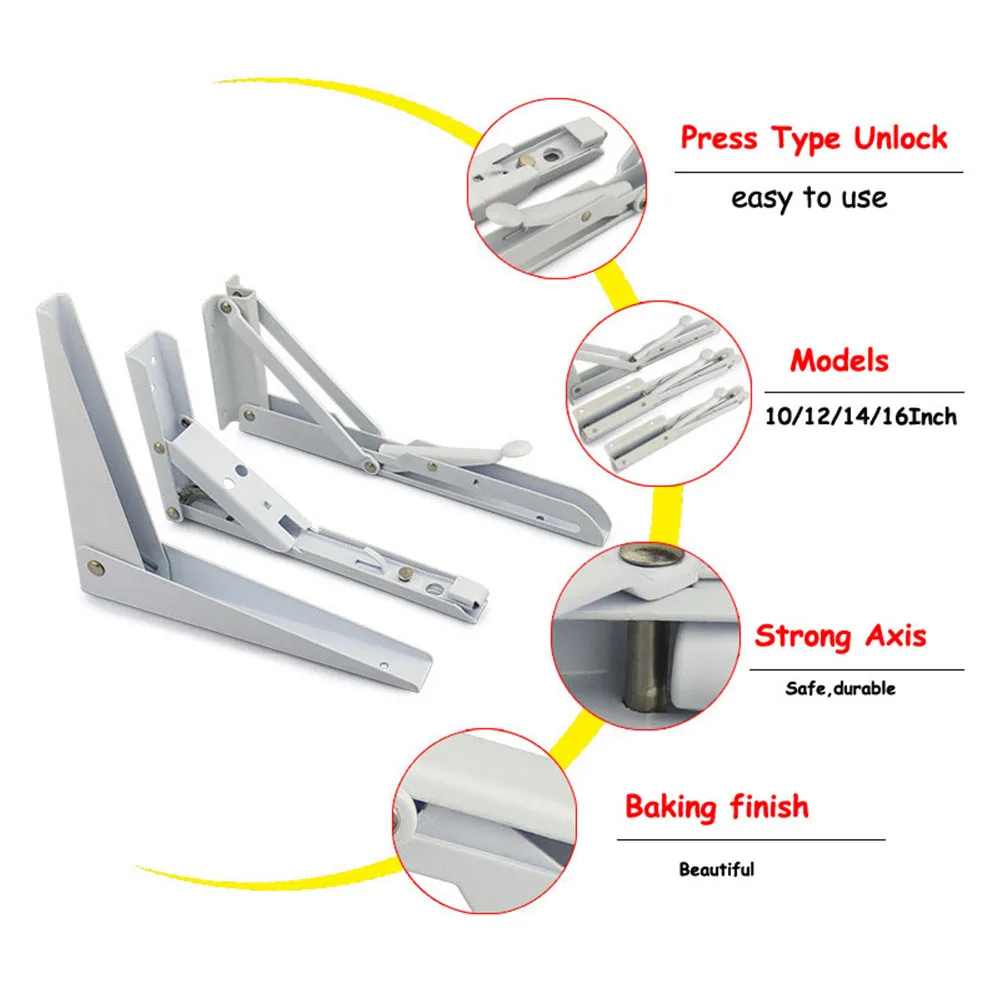 Press Type Unlock

easy to use

Models

10/12/14/16Inch

Strong Axis

Safe,durable

Baking finish

Beautiful