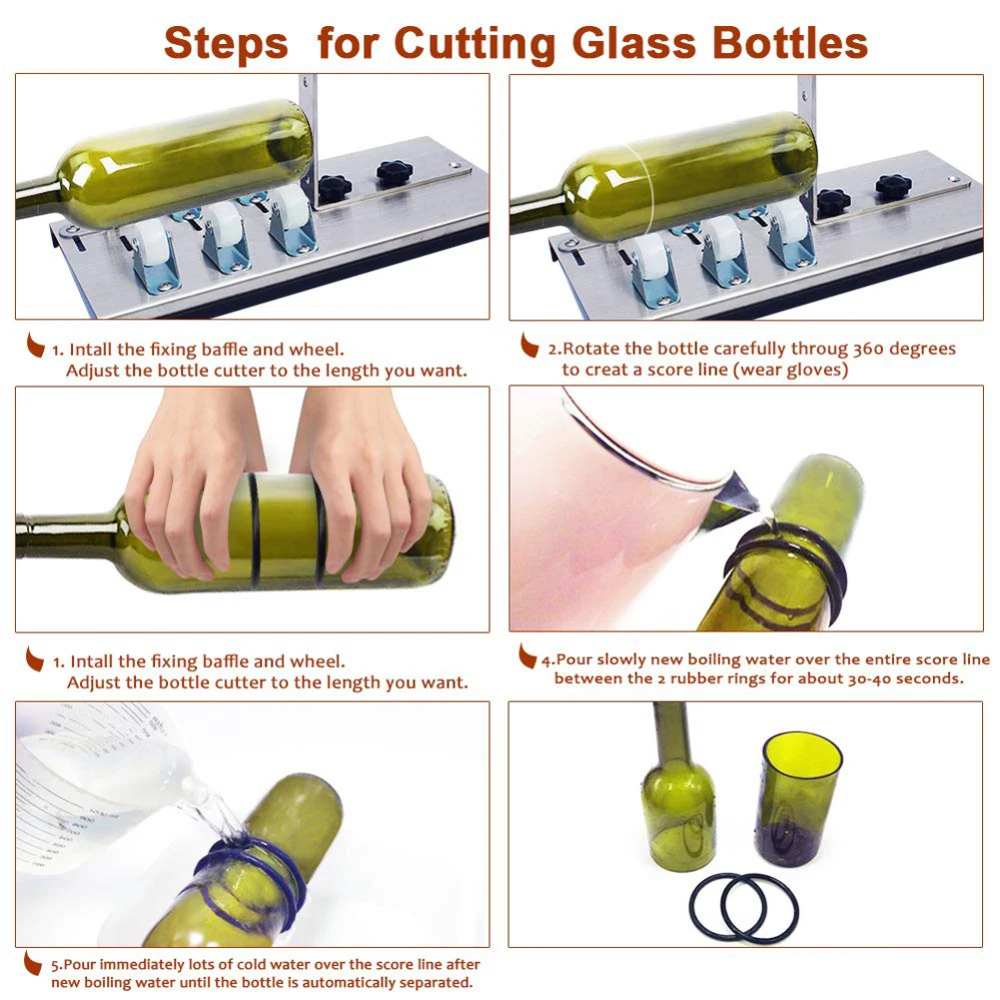 Steps for Cutting Glass Bottles

1. Intall the fixing baffle and wheel. Adjust the bottle cutter to the length you want.

2.Rotate the bottle carefully throug 360 degrees to creat a score line (wear gloves)

1. Intall the fixing baffle and wheel. Adjust the bottle cutter to the length you want.

4.Pour slowly new boiling water over the entire score line between the 2 rubber rings for about 30-40 seconds.

5.Pour immediately lots of cold water over the score line after new boiling water until the bottle is automatically separated.