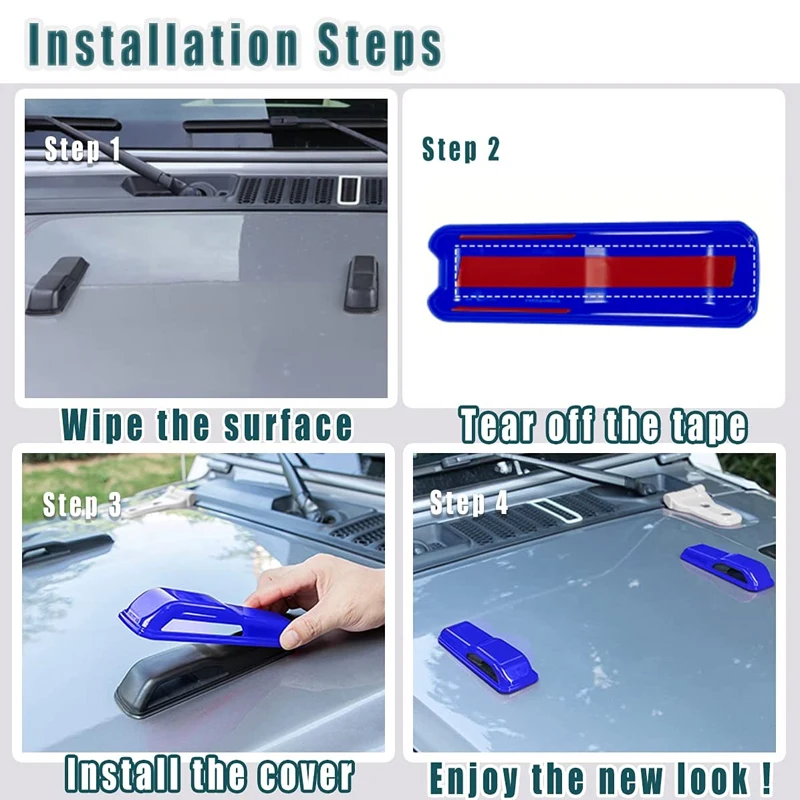 Installation Steps

Step 1

Wipe the surface

Step 2

Tear off the tape

Step 3

Install the cover

Step 4

Enjoy the new look !