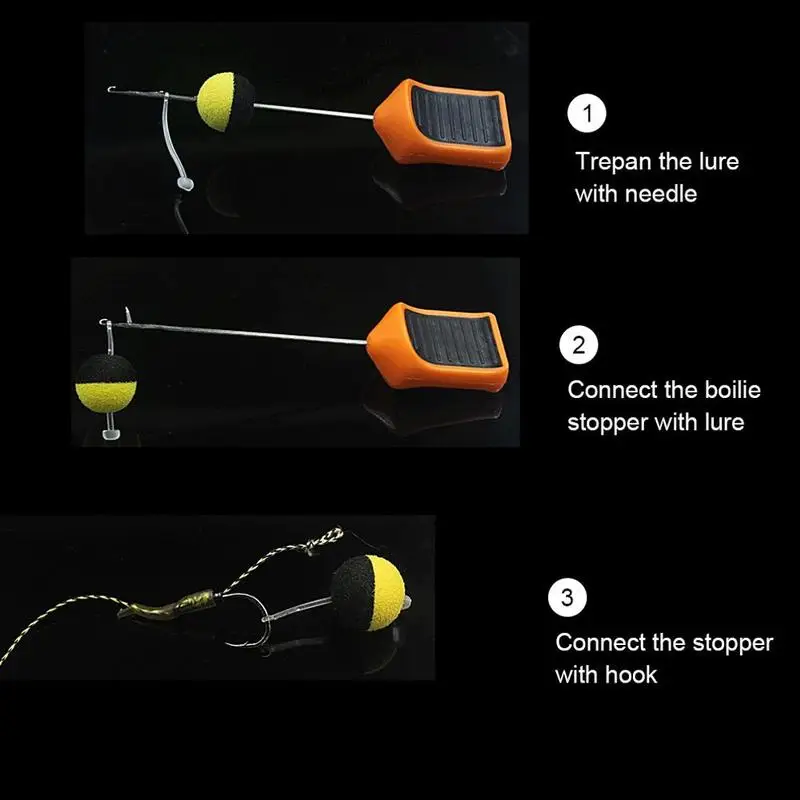 1
Trepan the lure with needle

2
Connect the boilie stopper with lure

3
Connect the stopper with hook