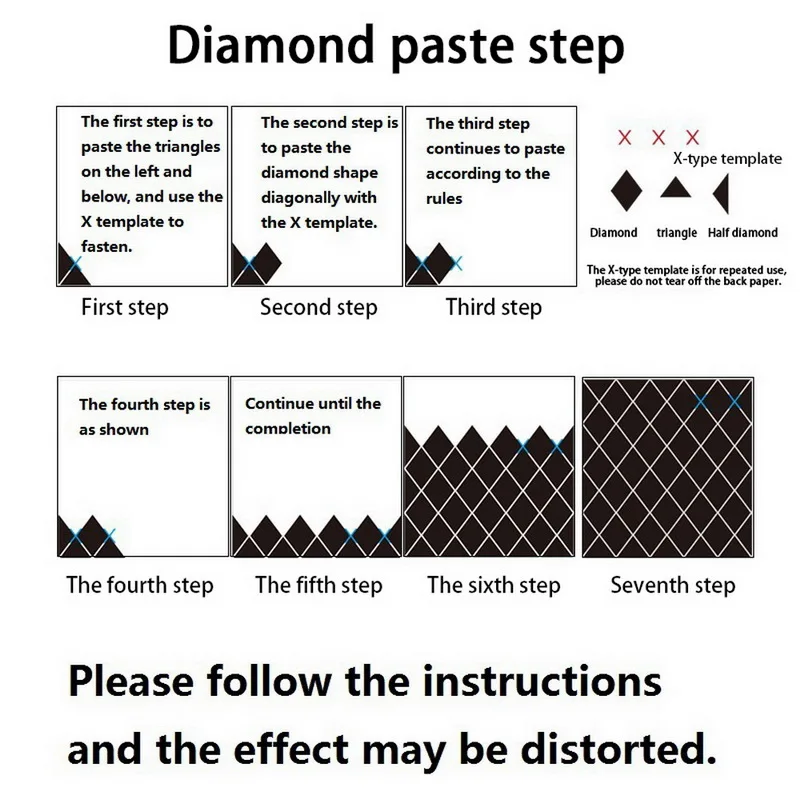 Diamond paste step

The first step is to paste the triangles on the left and below, and use the X template to fasten.

First step

The second step is to paste the diamond shape diagonally with the X template.

Second step

The third step continues to paste according to the rules

Third step

X X X
X-type template

Diamond triangle Half diamond

The X-type template is for repeated use, please do not tear off the back paper.

The fourth step is as shown

The fourth step

Continue until the completion

The fifth step

The sixth step

Seventh step

Please follow the instructions and the effect may be distorted.