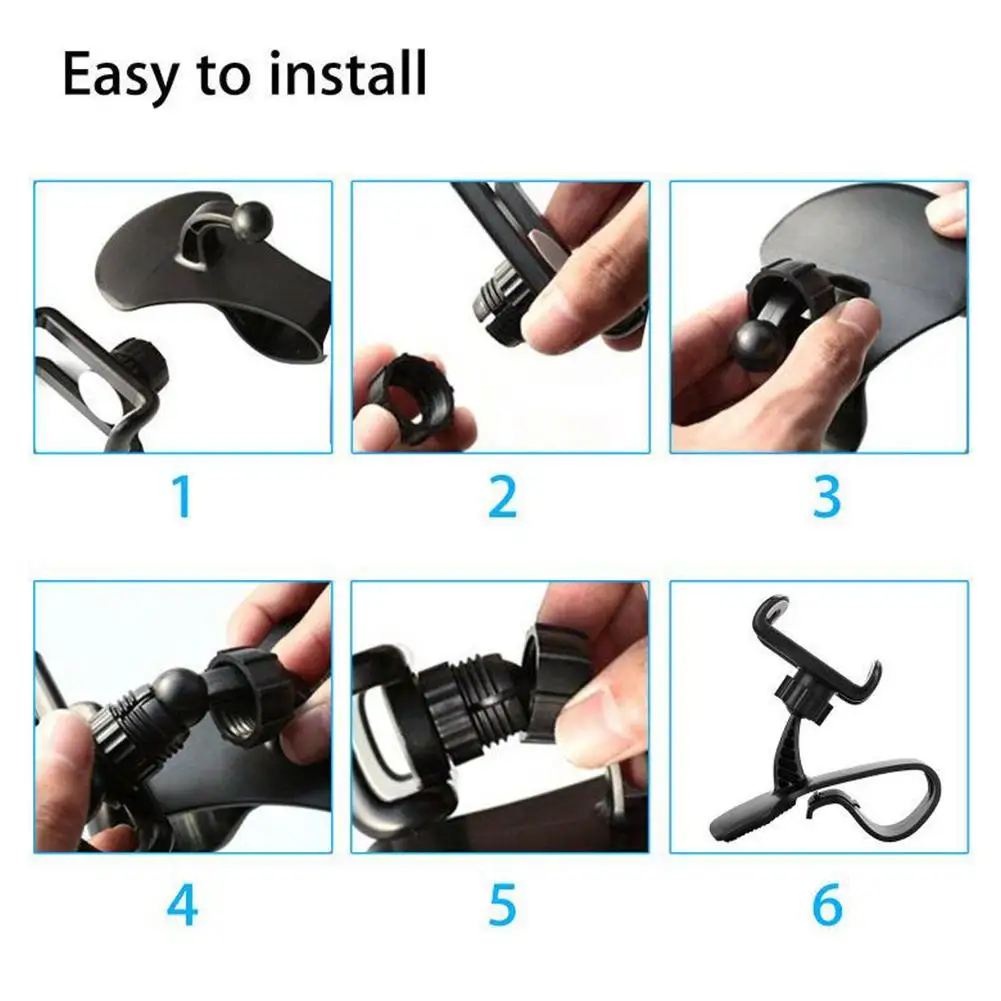 Easy to install

1

2

3

4

5

6