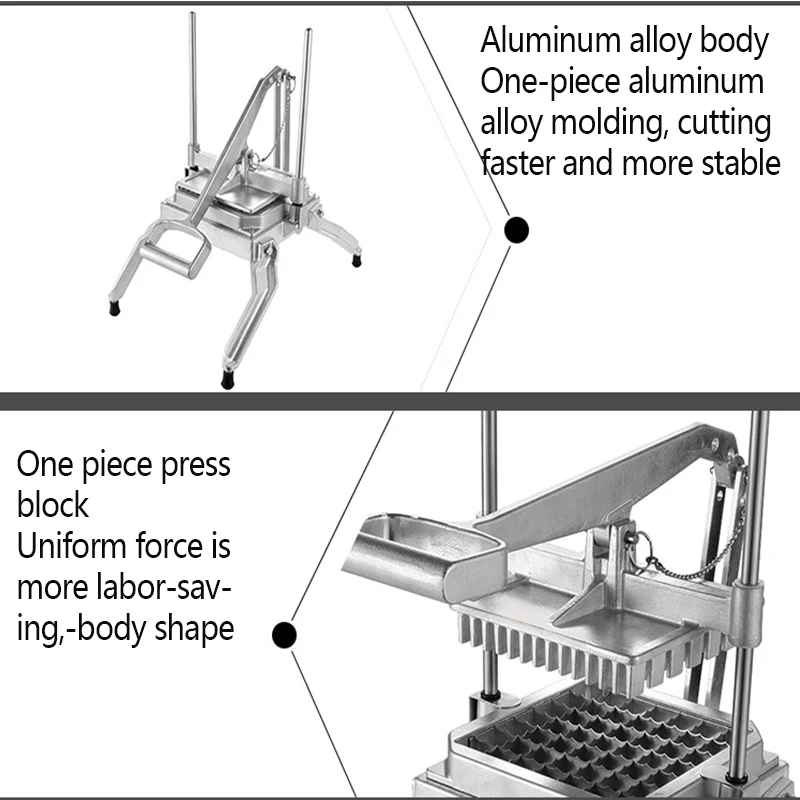 Aluminum alloy body
One-piece aluminum alloy molding, cutting faster and more stable

One piece press block
Uniform force is more labor-saving,-body shape