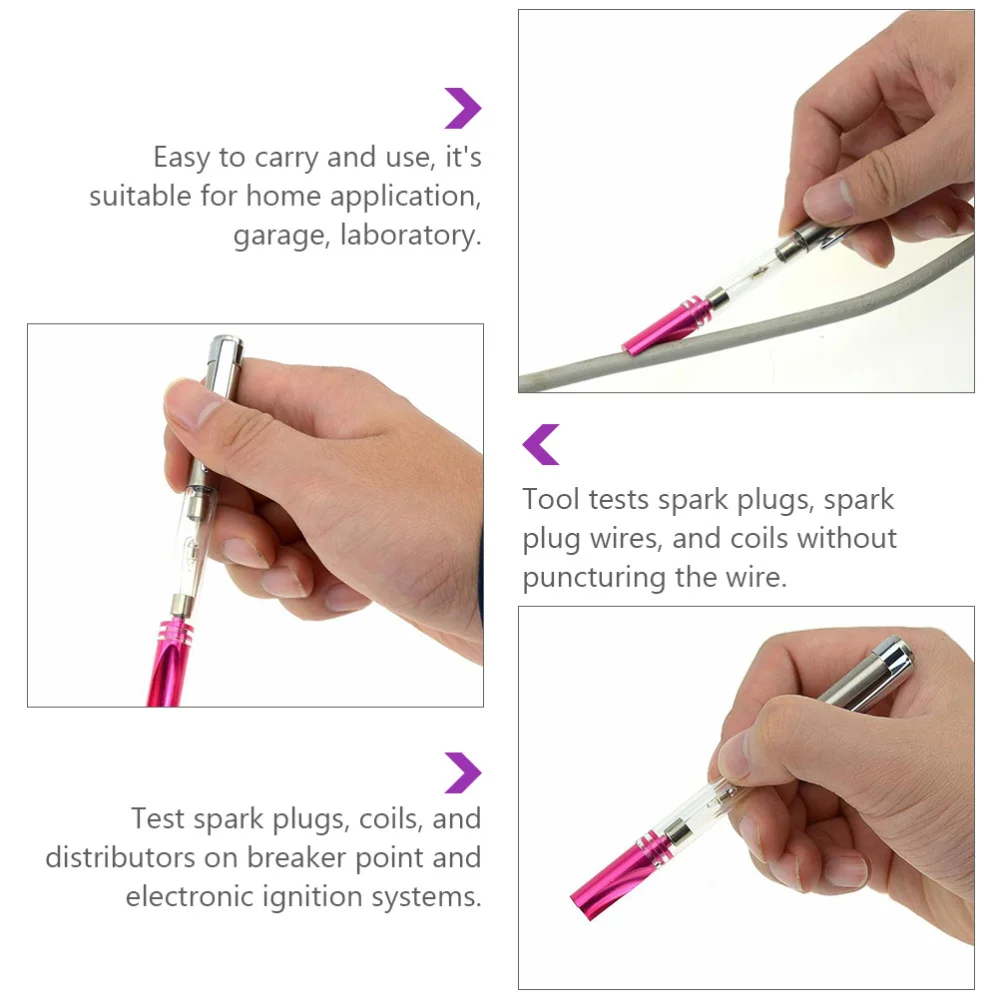 Easy to carry and use, it's suitable for home application, garage, laboratory.

Tool tests spark plugs, spark plug wires, and coils without puncturing the wire.

Test spark plugs, coils, and distributors on breaker point and electronic ignition systems.