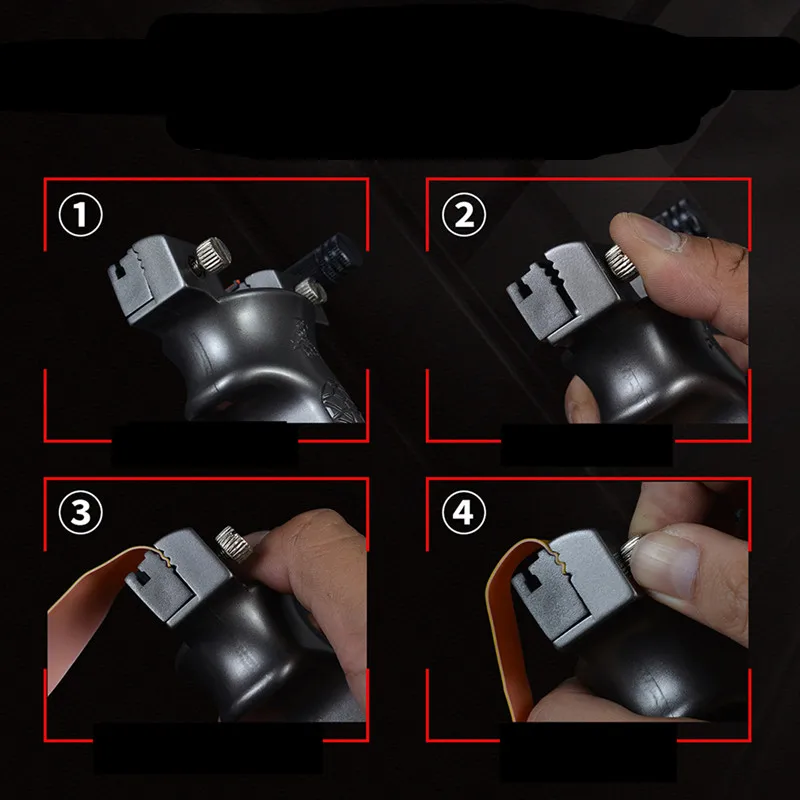 ①

②

③

④