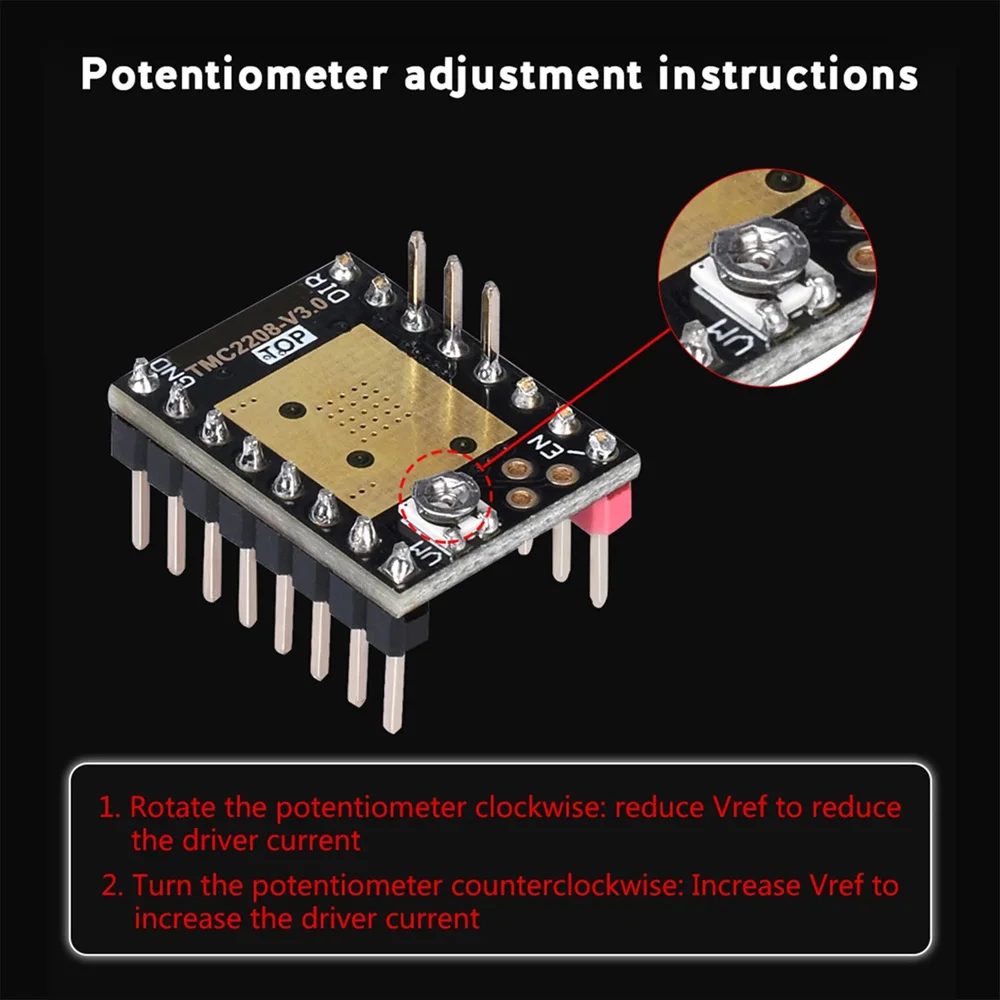 Potentiometer adjustment instructions

DIR
TMC2208-V3.0
TOP
GND
EN
VM
VM

1. Rotate the potentiometer clockwise: reduce Vref to reduce the driver current

2. Turn the potentiometer counterclockwise: Increase Vref to increase the driver current