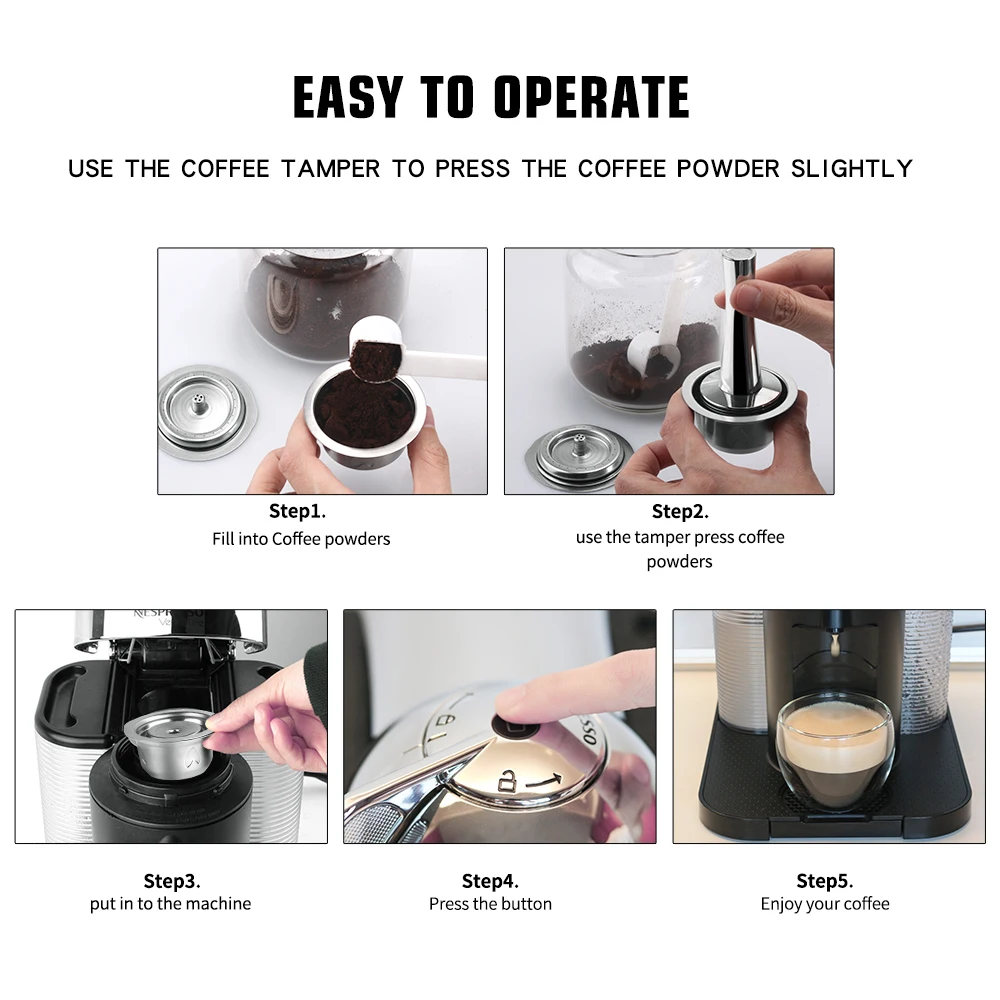 EASY TO OPERATE

USE THE COFFEE TAMPER TO PRESS THE COFFEE POWDER SLIGHTLY

Step1.
Fill into Coffee powders

Step2.
use the tamper press coffee powders

NESPRESSO

Step3.
put in to the machine

Step4.
Press the button

Step5.
Enjoy your coffee