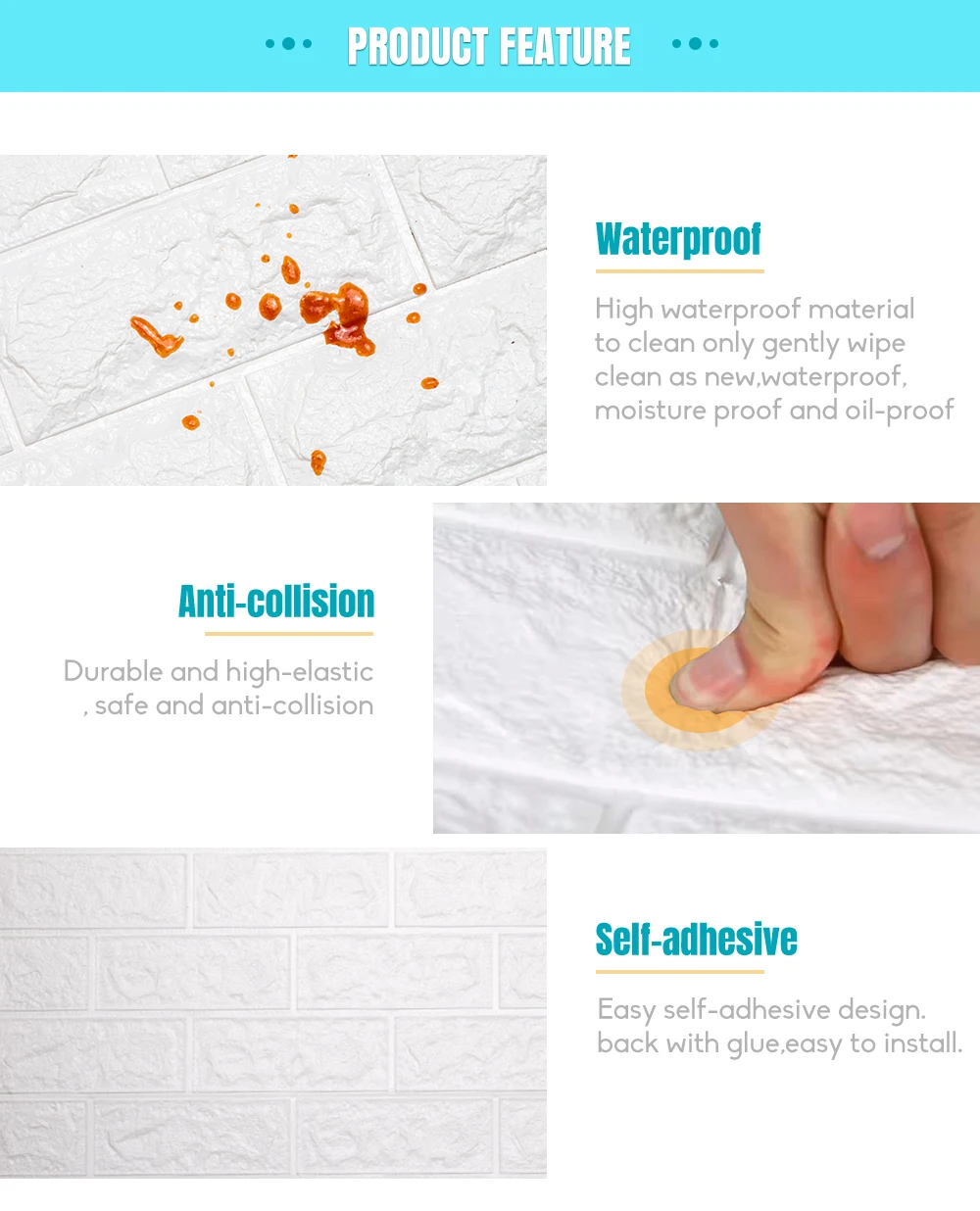 PRODUCT FEATURE

Waterproof

High waterproof material to clean only gently wipe clean as new,waterproof, moisture proof and oil-proof

Anti-collision

Durable and high-elastic , safe and anti-collision

Self-adhesive

Easy self-adhesive design. back with glue,easy to install.