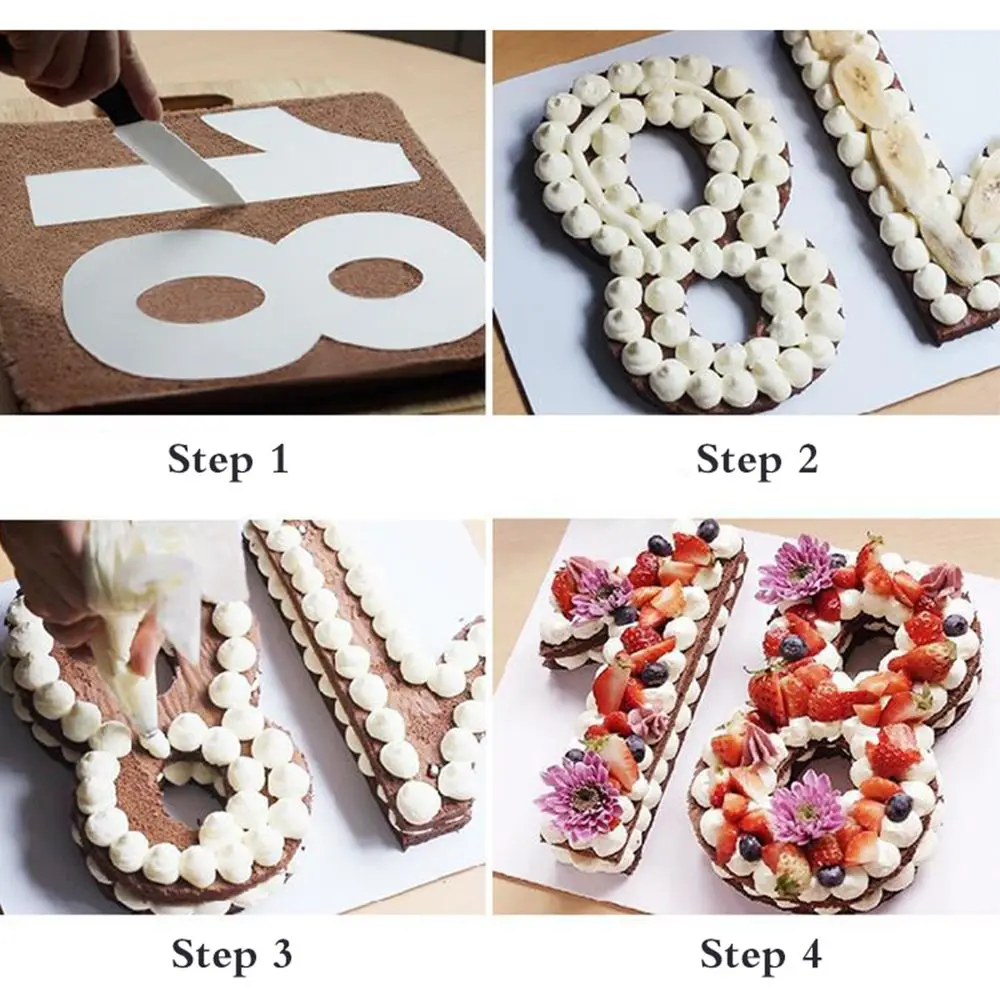 Step 1

Step 2

Step 3

Step 4