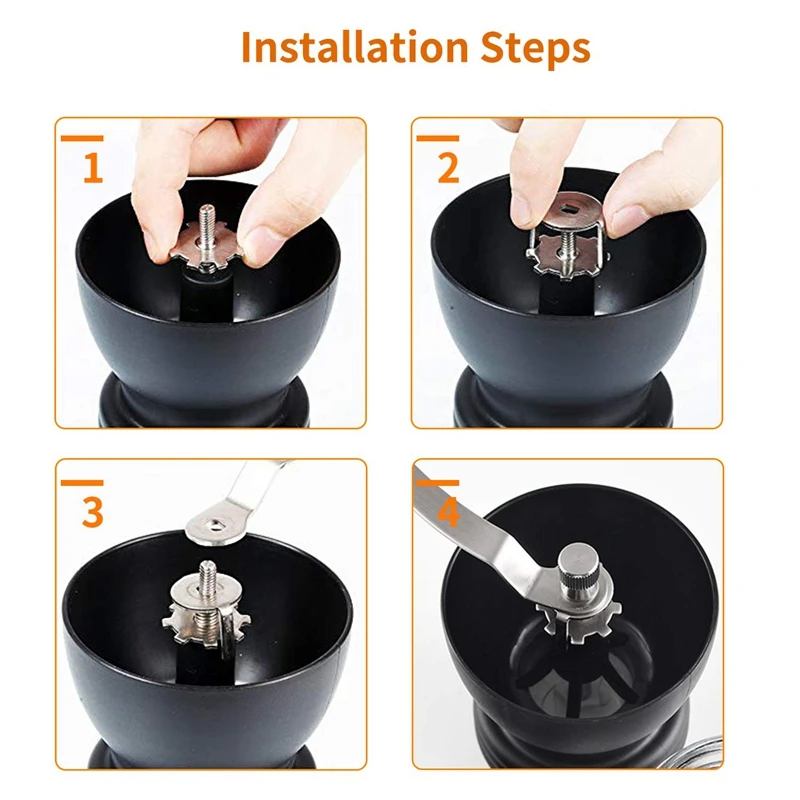 Installation Steps

1

2

3

4