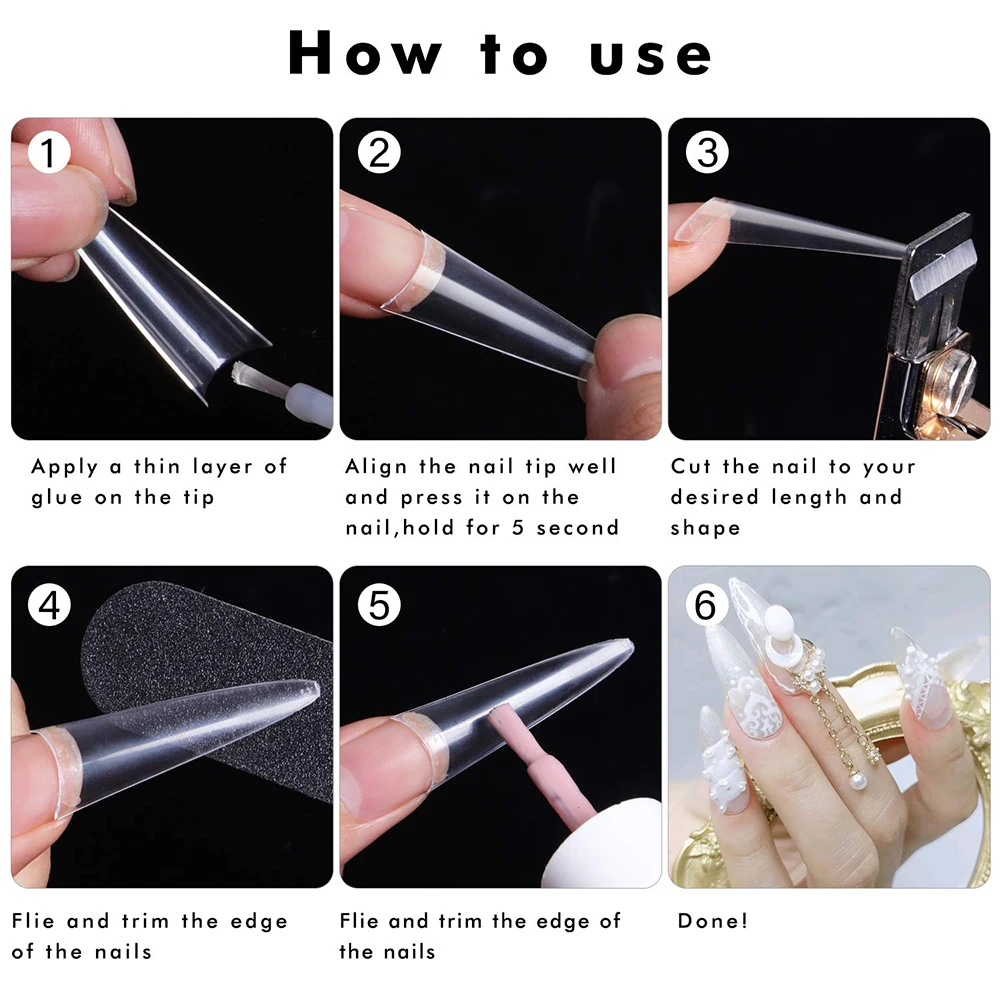 How to use

1

Apply a thin layer of glue on the tip

2

Align the nail tip well and press it on the nail,hold for 5 second

3

Cut the nail to your desired length and shape

4

Flie and trim the edge of the nails

5

Flie and trim the edge of the nails

6

Done!