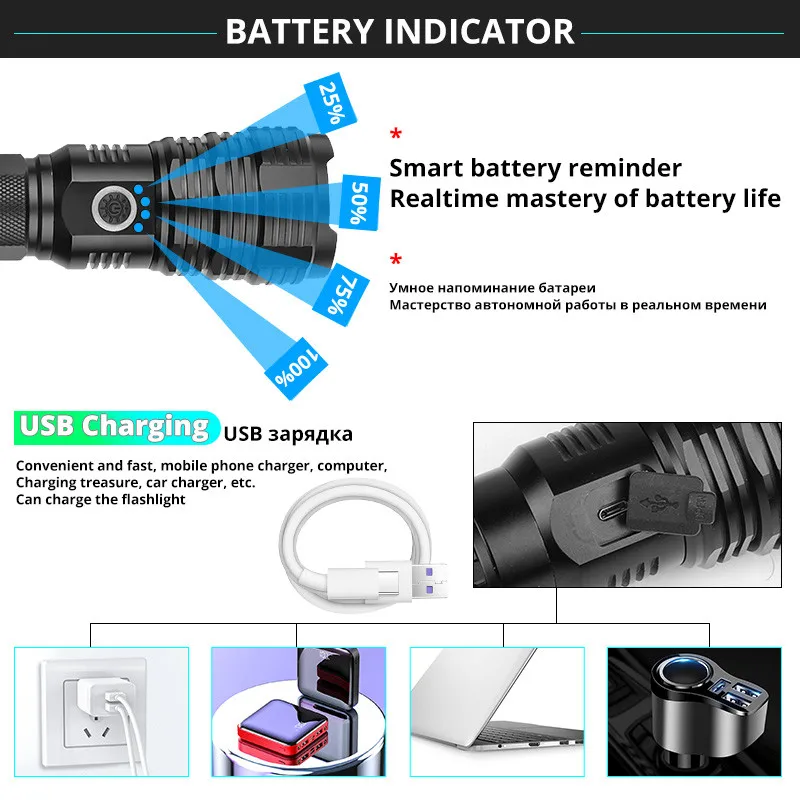 BATTERY INDICATOR

25%

50%

75%

100%

*
Smart battery reminder
Realtime mastery of battery life

*
Умное напоминание батареи
Мастерство автономной работы в реальном времени

USB Charging USB зарядка

Convenient and fast, mobile phone charger, computer, Charging treasure, car charger, etc.
Can charge the flashlight