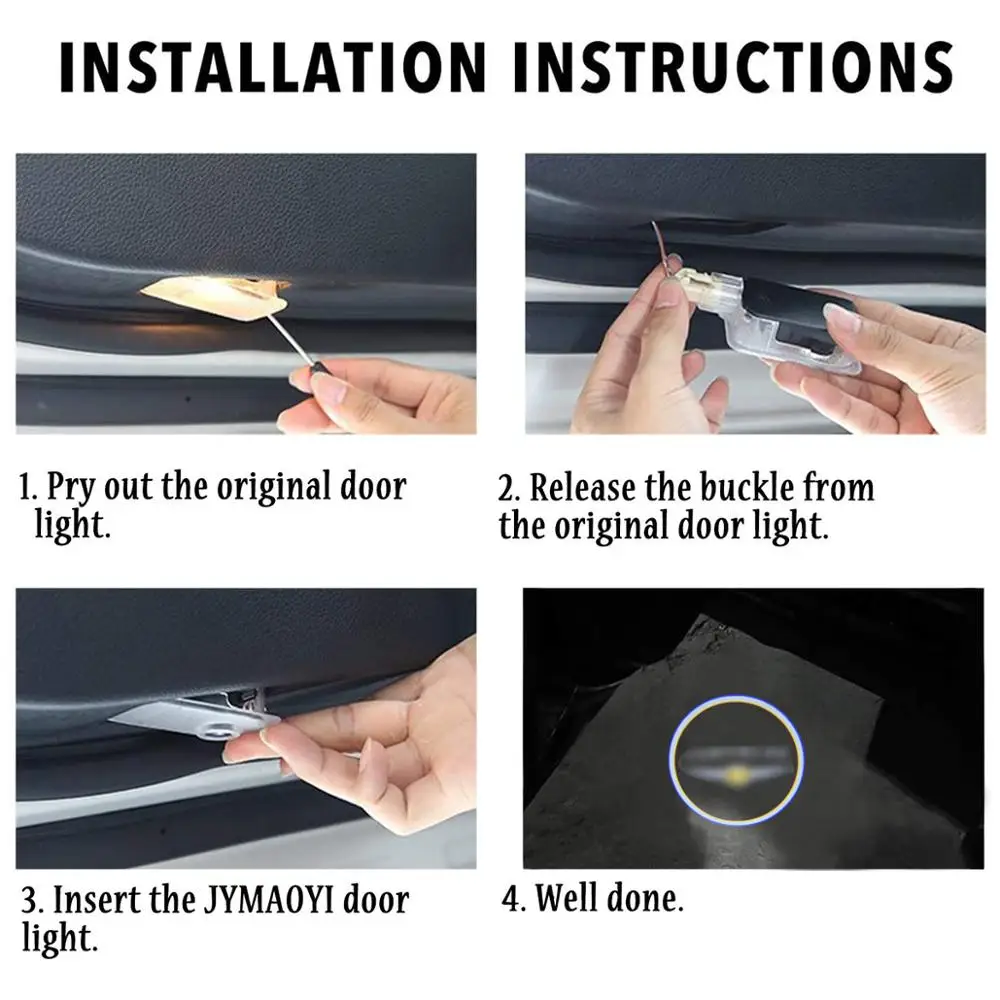 INSTALLATION INSTRUCTIONS

1. Pry out the original door light.

2. Release the buckle from the original door light.

3. Insert the JYMAOYI door light.

4. Well done.