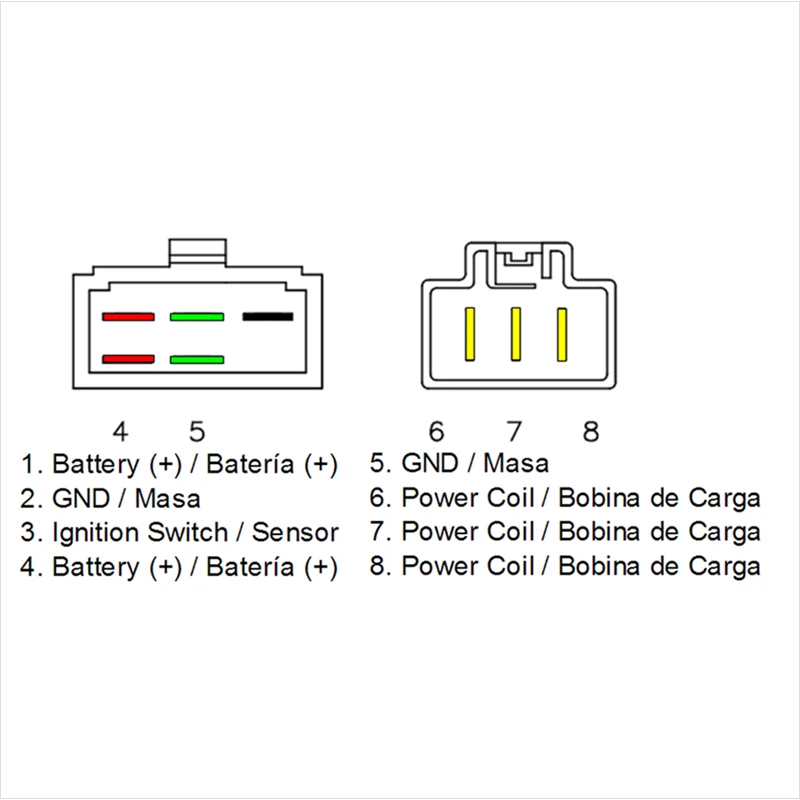 4 5

6 7 8

1. Battery (+) / Batería (+)
2. GND / Masa
3. Ignition Switch / Sensor
4. Battery (+) / Batería (+)

5. GND / Masa
6. Power Coil / Bobina de Carga
7. Power Coil / Bobina de Carga
8. Power Coil / Bobina de Carga