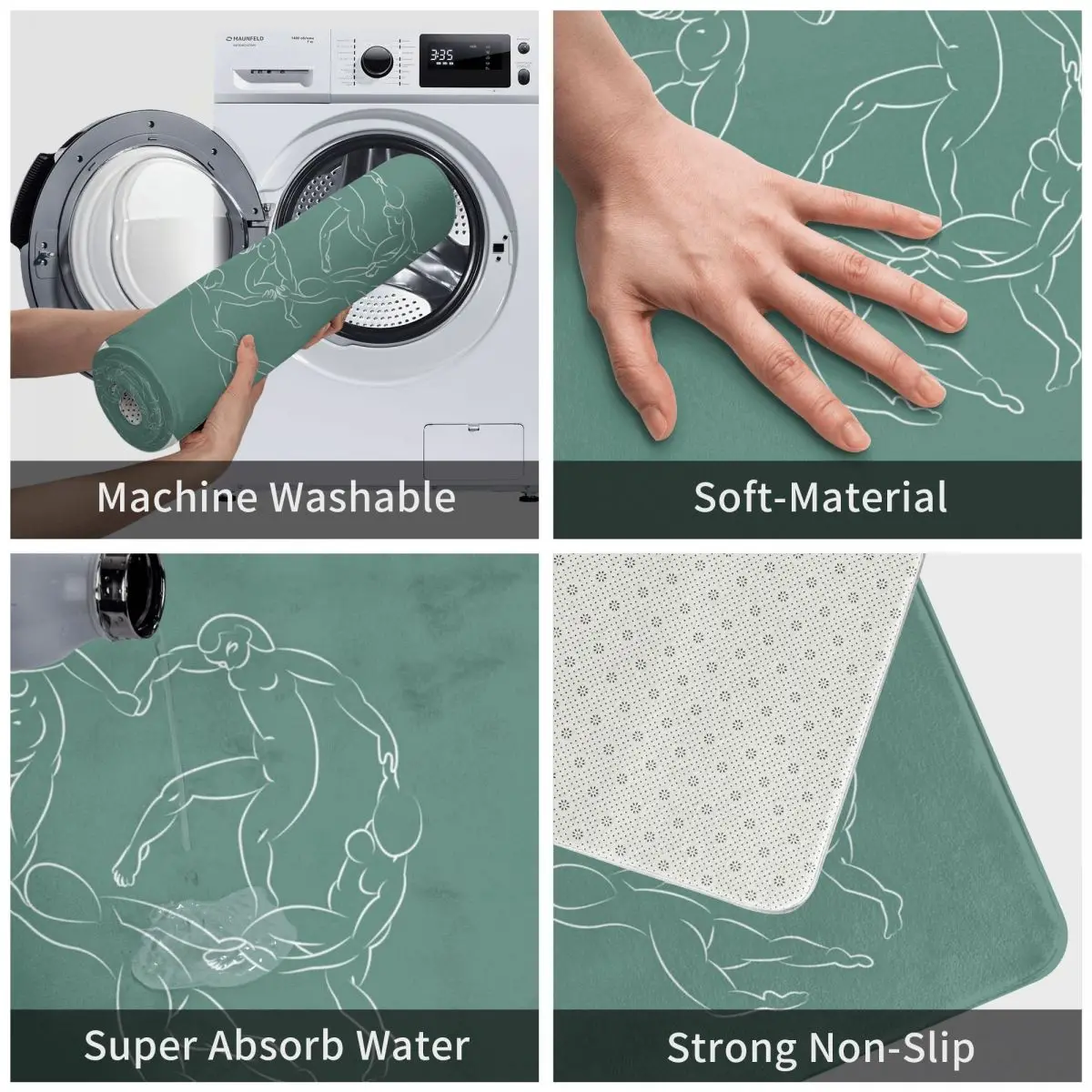 MAUNFELD

3:35

Machine Washable

Soft-Material

Super Absorb Water

Strong Non-Slip