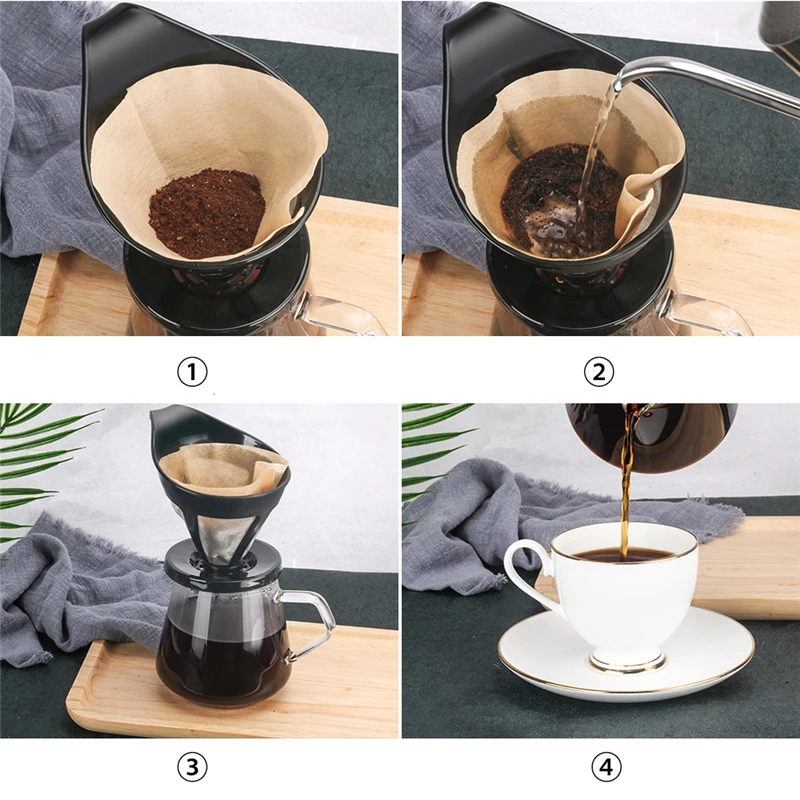 ①

②

③

④