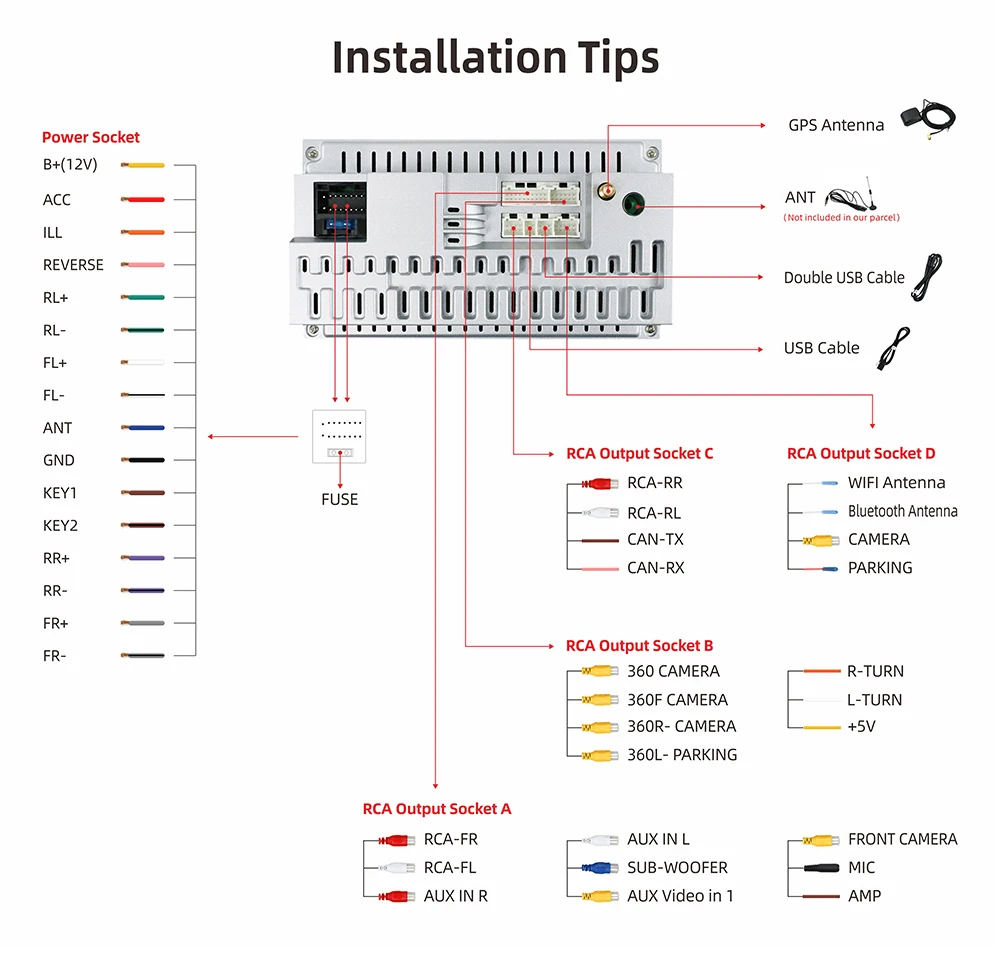 Installation Tips

Power Socket
B+(12V)
ACC
ILL
REVERSE
RL+
RL-
FL+
FL-
ANT
GND
KEY1
KEY2
RR+
RR-
FR+
FR-

FUSE

GPS Antenna

ANT
(Not included in our parcel)

Double USB Cable

USB Cable

RCA Output Socket C
RCA-RR
RCA-RL
CAN-TX
CAN-RX

RCA Output Socket D
WIFI Antenna
Bluetooth Antenna
CAMERA
PARKING

RCA Output Socket B
360 CAMERA
360F CAMERA
360R- CAMERA
360L- PARKING

R-TURN
L-TURN
+5V

RCA Output Socket A
RCA-FR
RCA-FL
AUX IN R

AUX IN L
SUB-WOOFER
AUX Video in 1

FRONT CAMERA
MIC
AMP