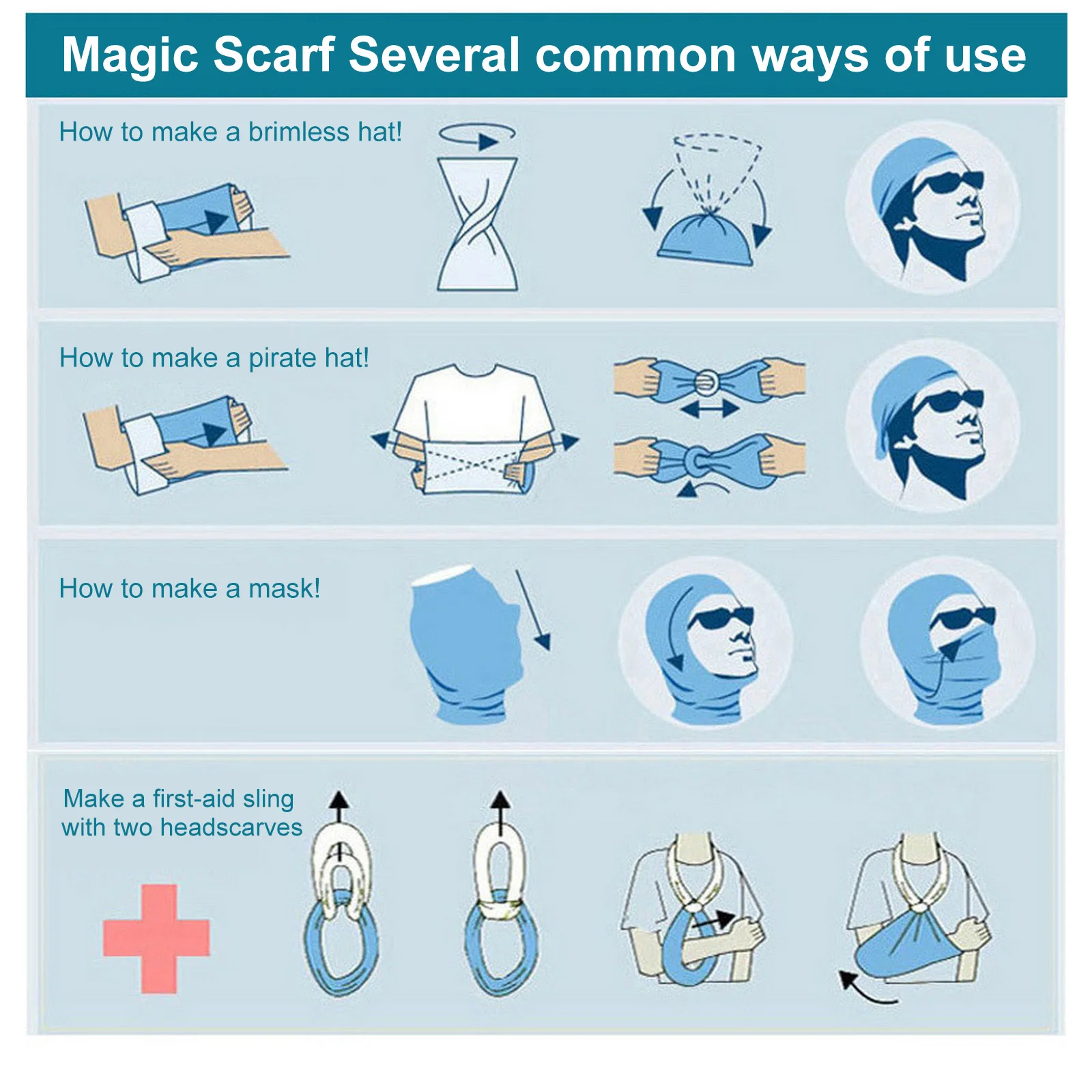 Magic Scarf Several common ways of use

How to make a brimless hat!

How to make a pirate hat!

How to make a mask!

Make a first-aid sling with two headscarves