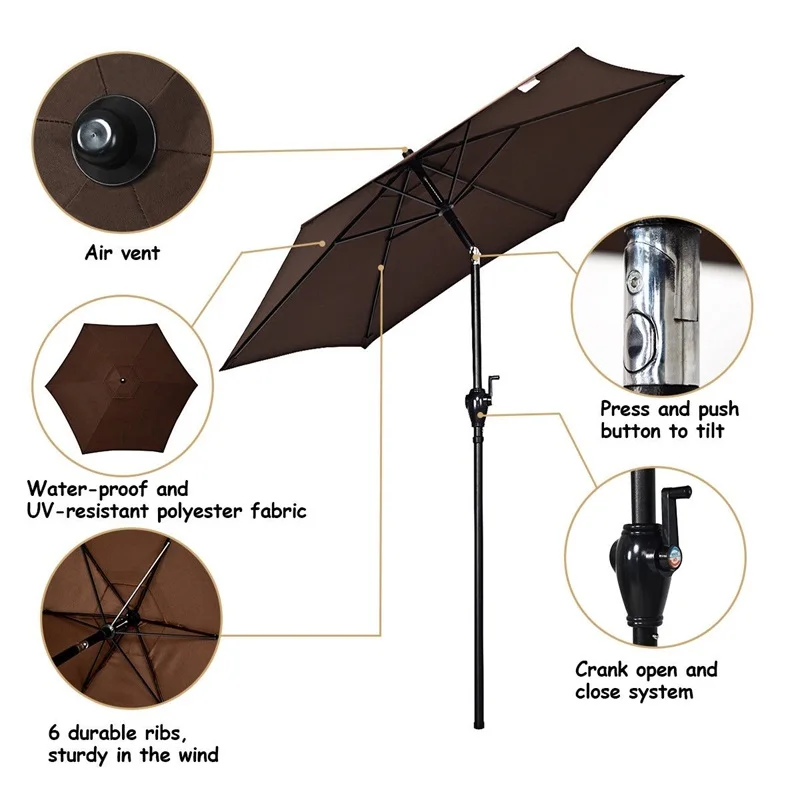 Air vent

Water-proof and
UV-resistant polyester fabric

6 durable ribs,
sturdy in the wind

Press and push
button to tilt

Crank open and
close system