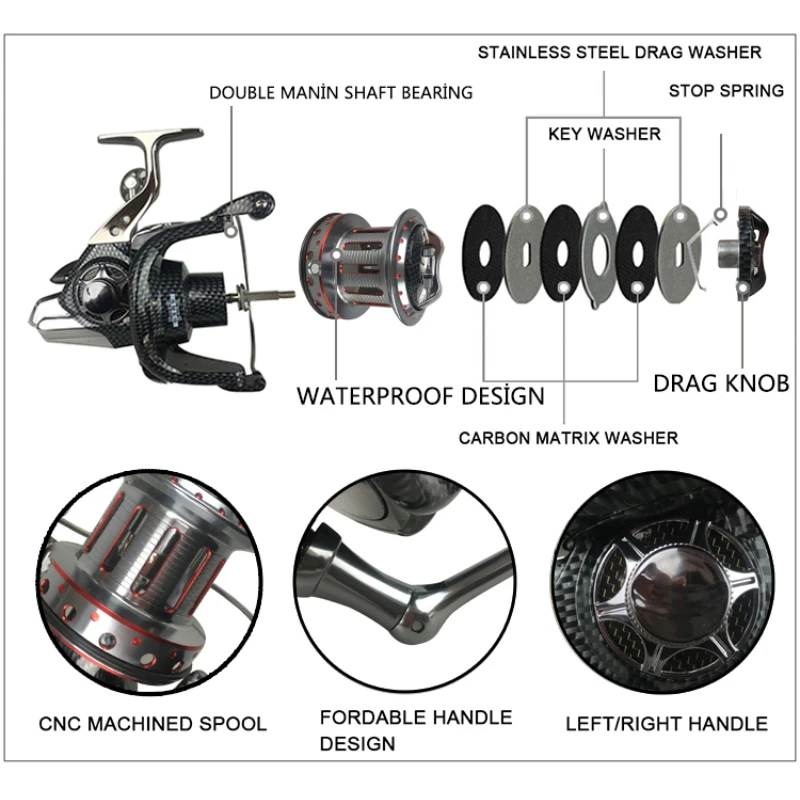 STAINLESS STEEL DRAG WASHER

DOUBLE MANİN SHAFT BEARİNG

STOP SPRING

KEY WASHER

WATERPROOF DESİGN

DRAG KNOB

CARBON MATRIX WASHER

CNC MACHINED SPOOL

FORDABLE HANDLE DESIGN

LEFT/RIGHT HANDLE