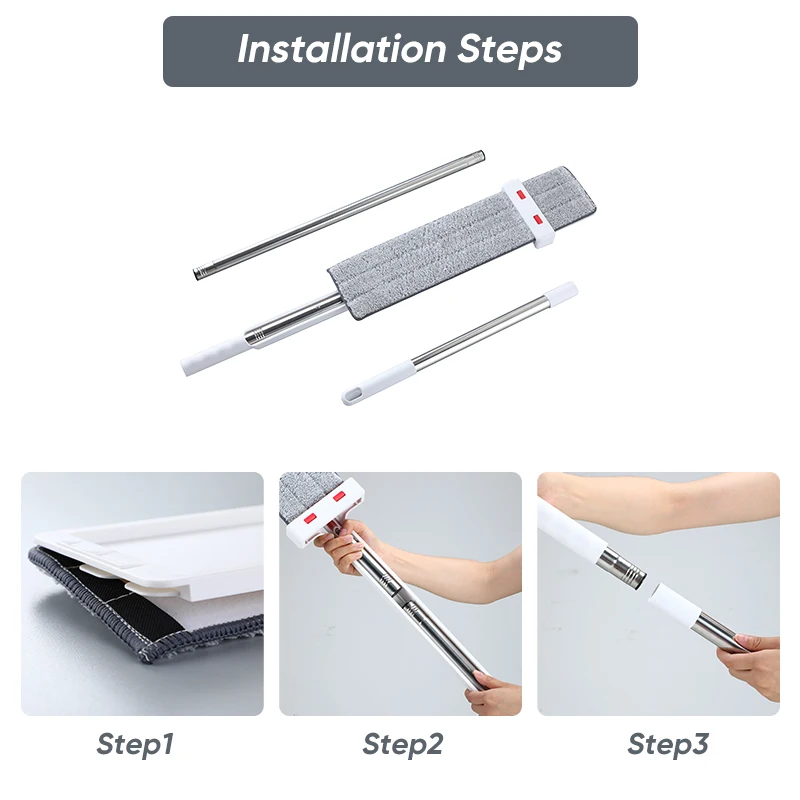 Installation Steps

Step1

Step2

Step3