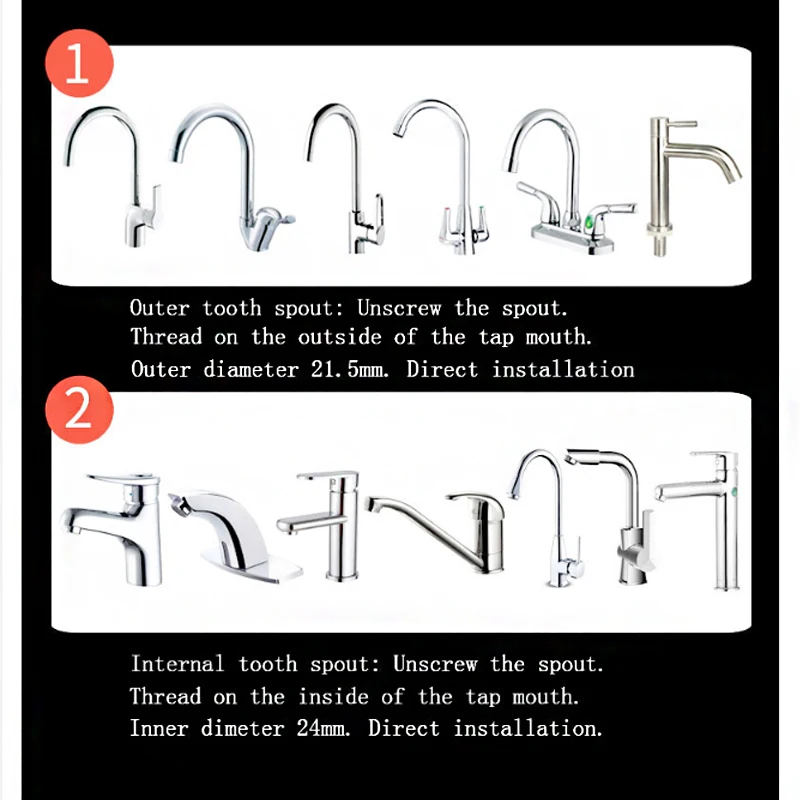 1

Outer tooth spout: Unscrew the spout.
Thread on the outside of the tap mouth.
Outer diameter 21.5mm. Direct installation

2

Internal tooth spout: Unscrew the spout.
Thread on the inside of the tap mouth.
Inner dimeter 24mm. Direct installation.