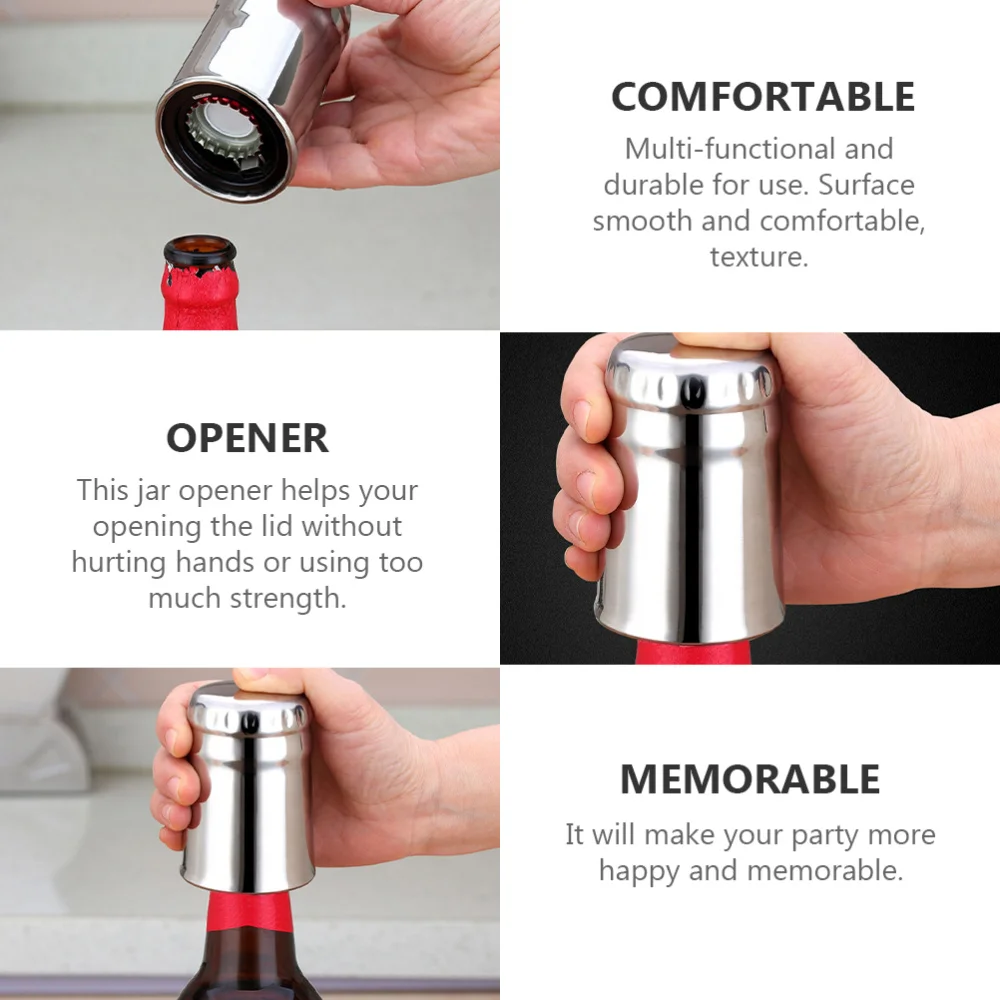 COMFORTABLE
Multi-functional and durable for use. Surface smooth and comfortable, texture.

OPENER
This jar opener helps your opening the lid without hurting hands or using too much strength.

MEMORABLE
It will make your party more happy and memorable.