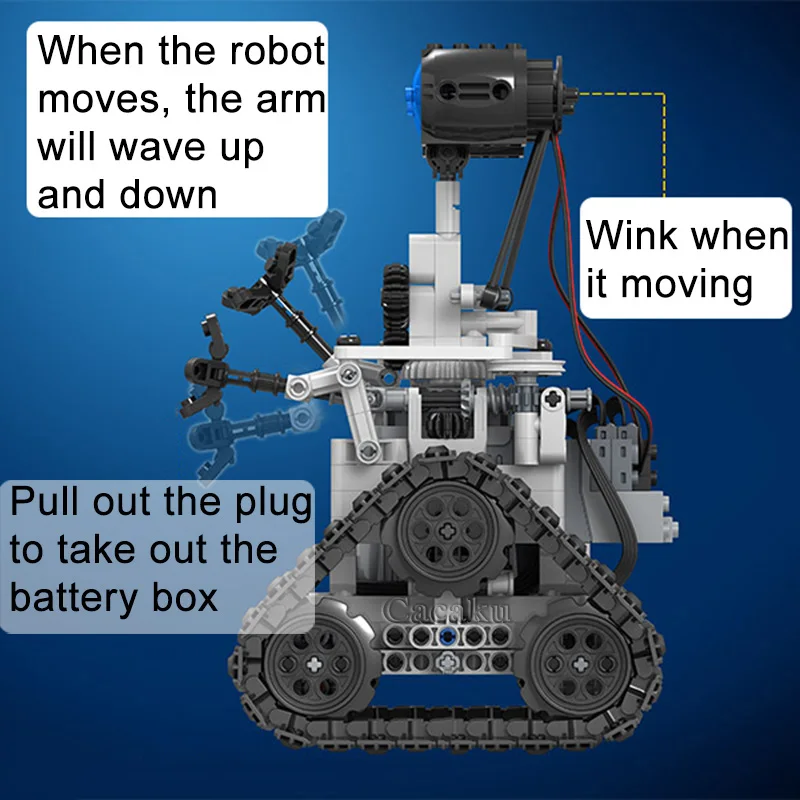 When the robot moves, the arm will wave up and down

Wink when it moving

Pull out the plug to take out the battery box

Cacaku