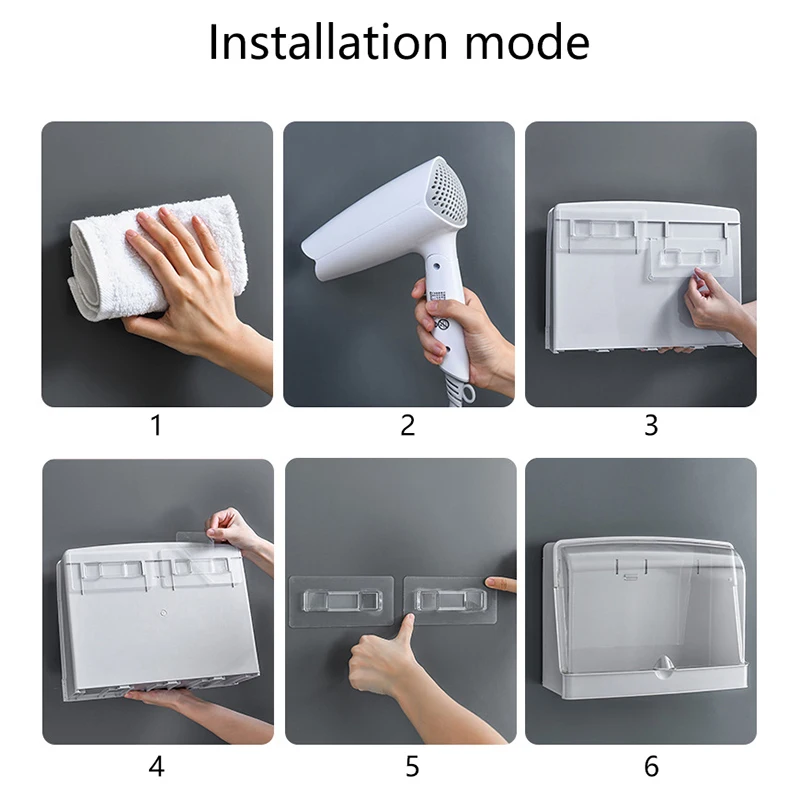 Installation mode

1

2

3

4

5

6