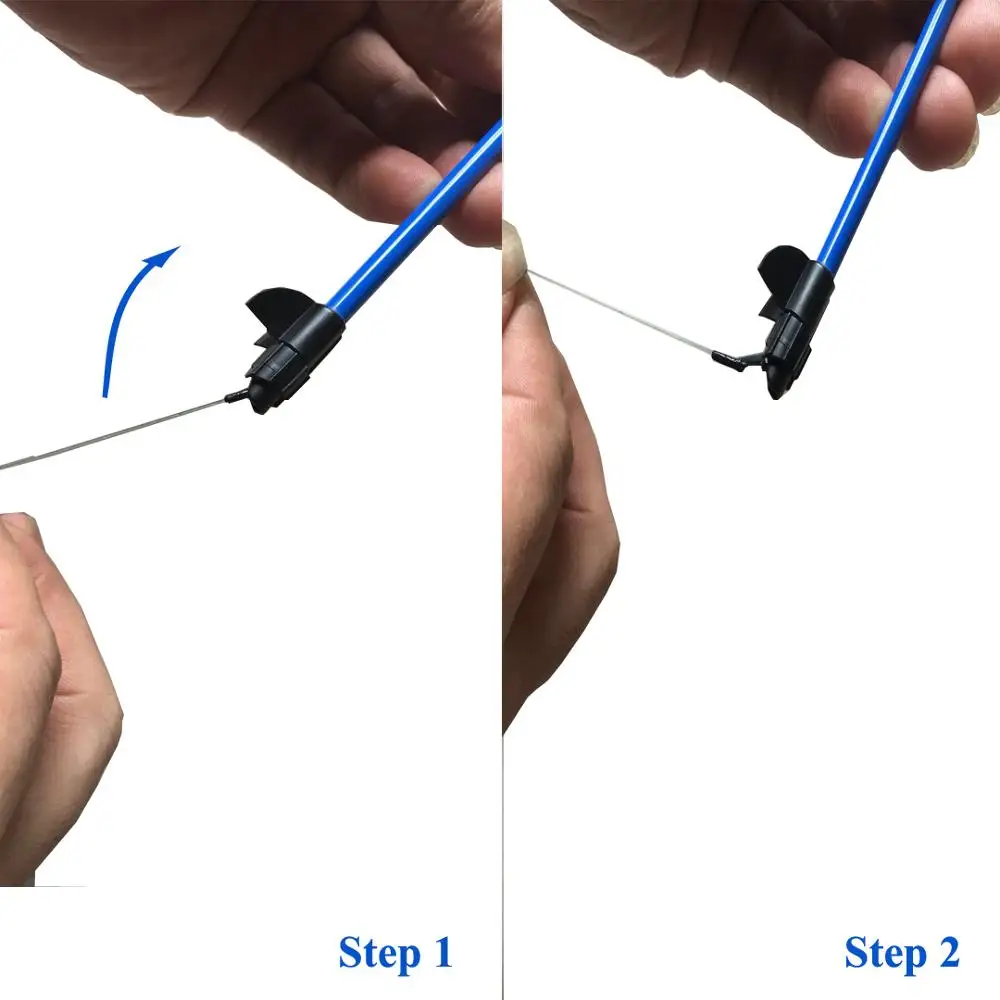 Step 1

Step 2