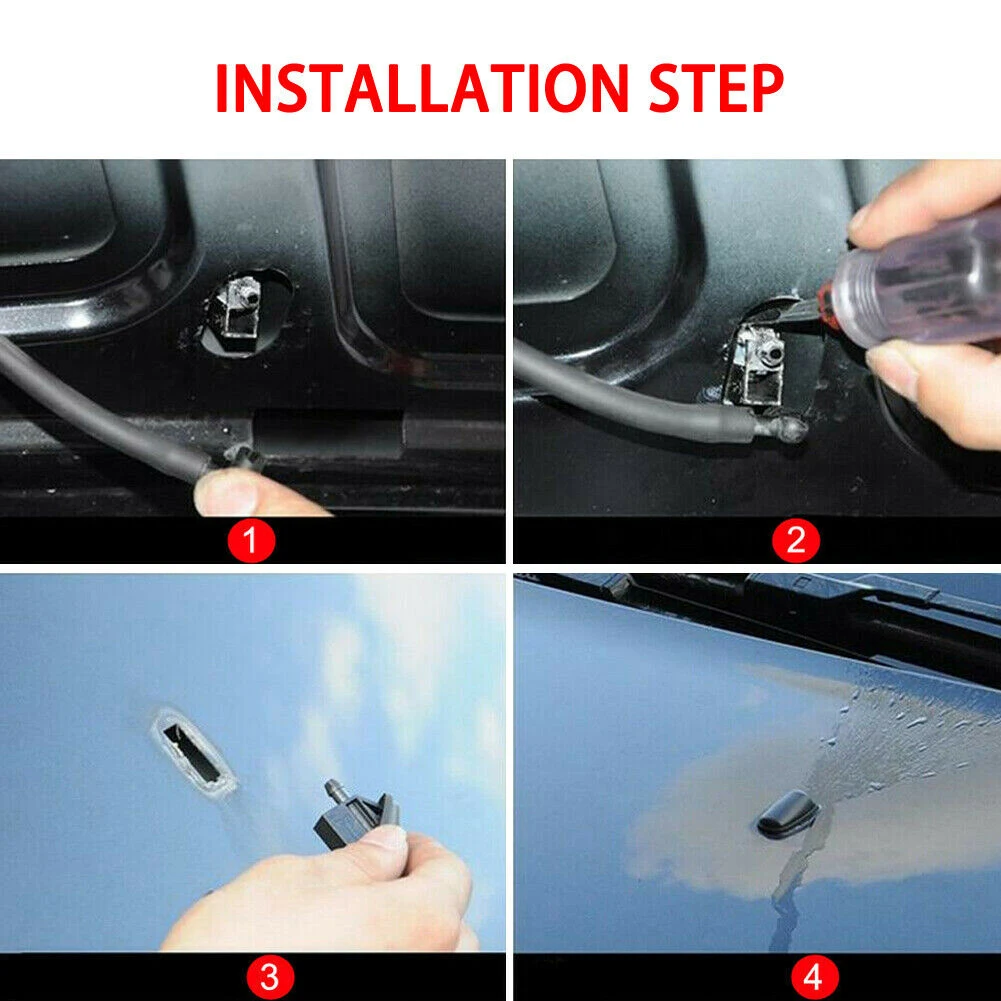 INSTALLATION STEP

1

2

3

4