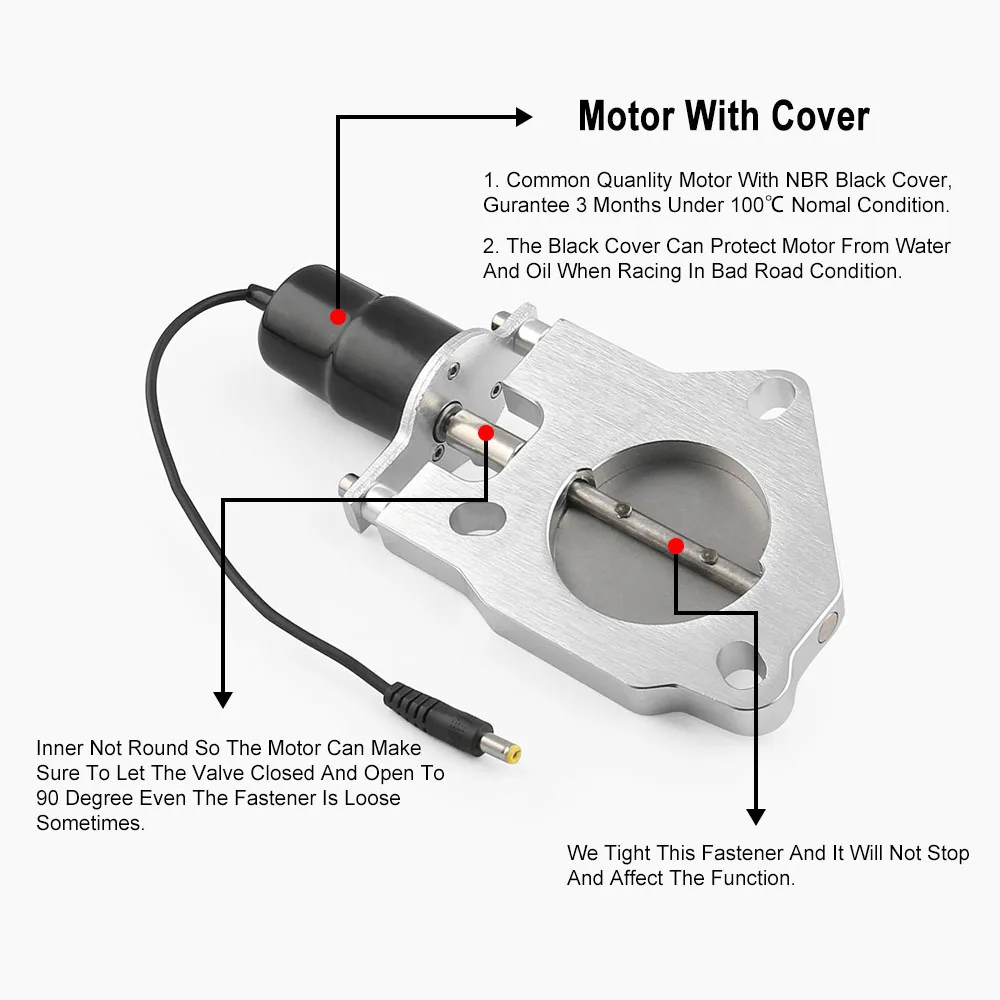 Motor With Cover

1. Common Quanlity Motor With NBR Black Cover, Gurantee 3 Months Under 100℃ Nomal Condition.

2. The Black Cover Can Protect Motor From Water And Oil When Racing In Bad Road Condition.

Inner Not Round So The Motor Can Make Sure To Let The Valve Closed And Open To 90 Degree Even The Fastener Is Loose Sometimes.

We Tight This Fastener And It Will Not Stop And Affect The Function.