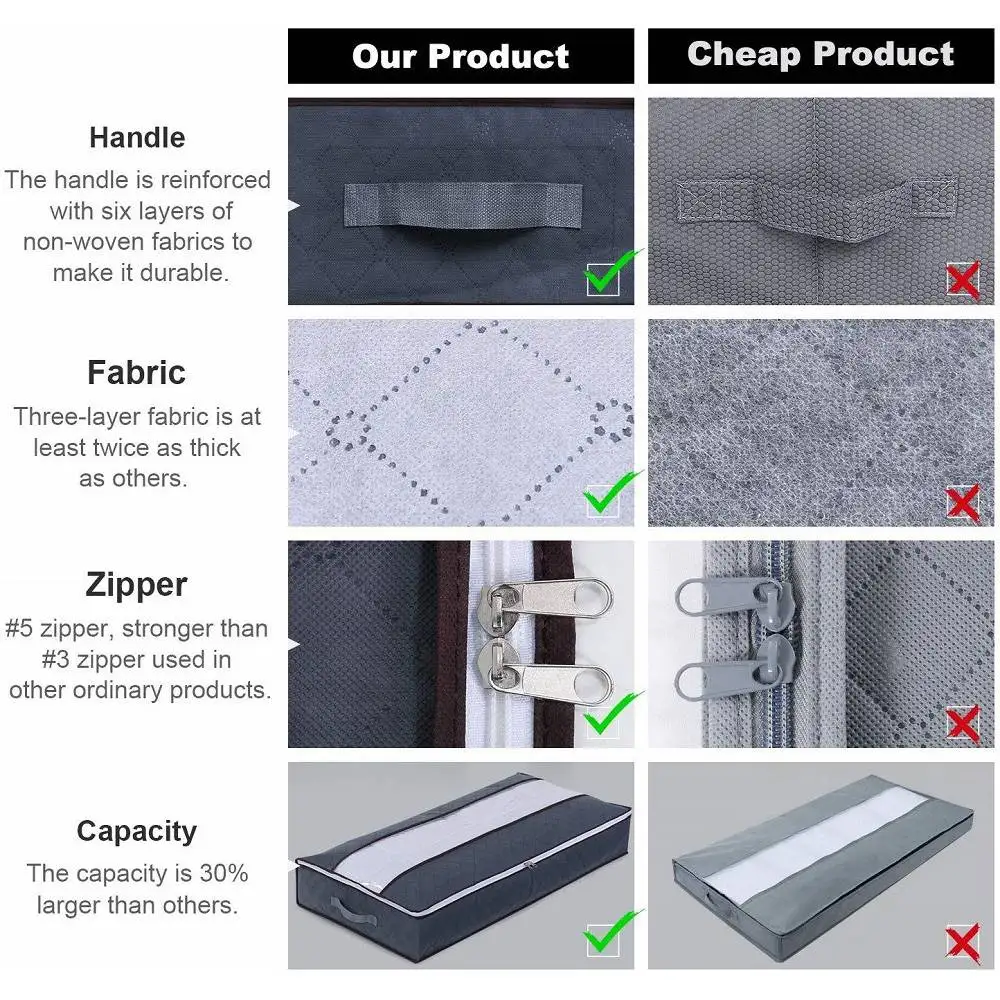 Our Product

Cheap Product

Handle

The handle is reinforced with six layers of non-woven fabrics to make it durable.

Fabric

Three-layer fabric is at least twice as thick as others.

Zipper

#5 zipper, stronger than #3 zipper used in other ordinary products.

Capacity

The capacity is 30% larger than others.