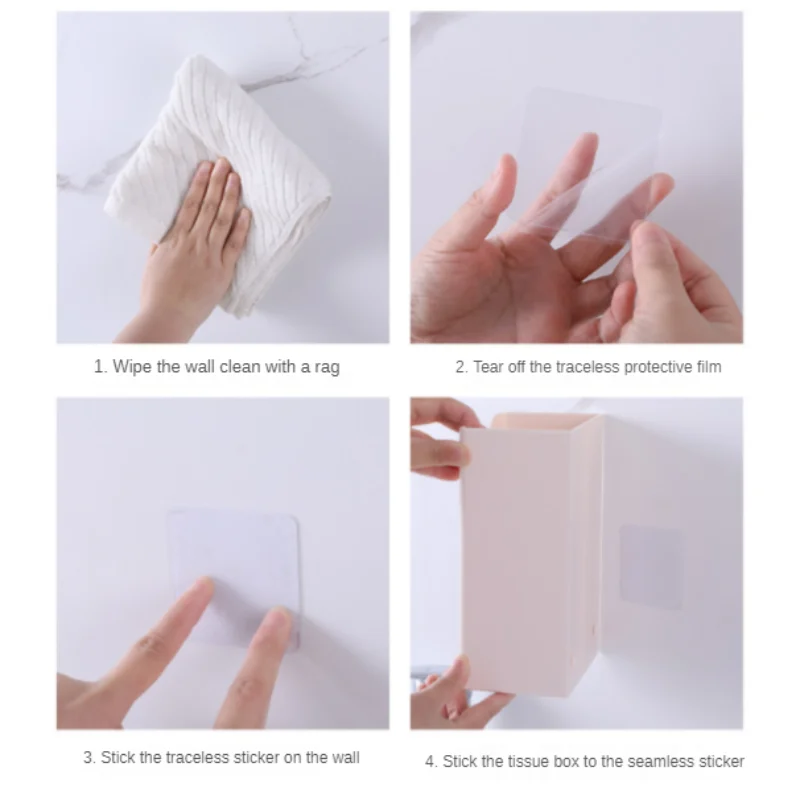 1. Wipe the wall clean with a rag

2. Tear off the traceless protective film

3. Stick the traceless sticker on the wall

4. Stick the tissue box to the seamless sticker