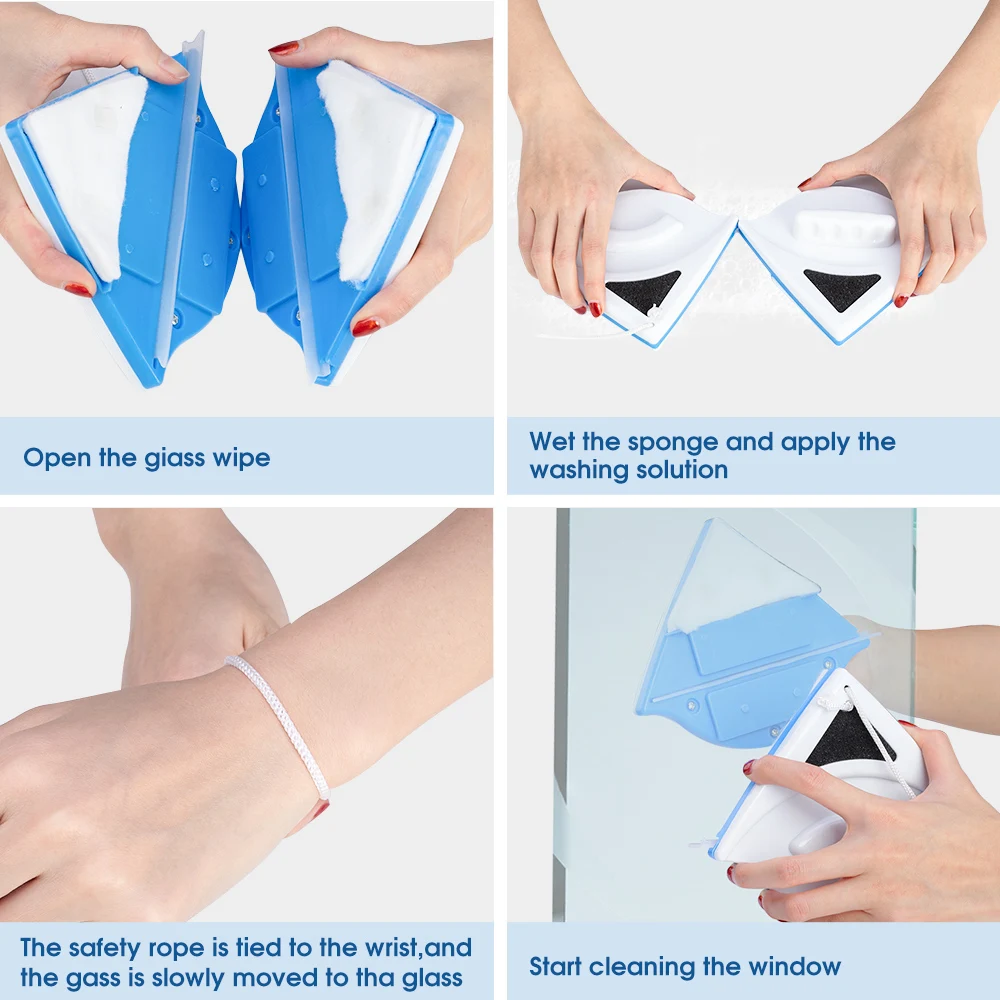 Open the giass wipe

Wet the sponge and apply the washing solution

The safety rope is tied to the wrist,and the gass is slowly moved to tha glass

Start cleaning the window