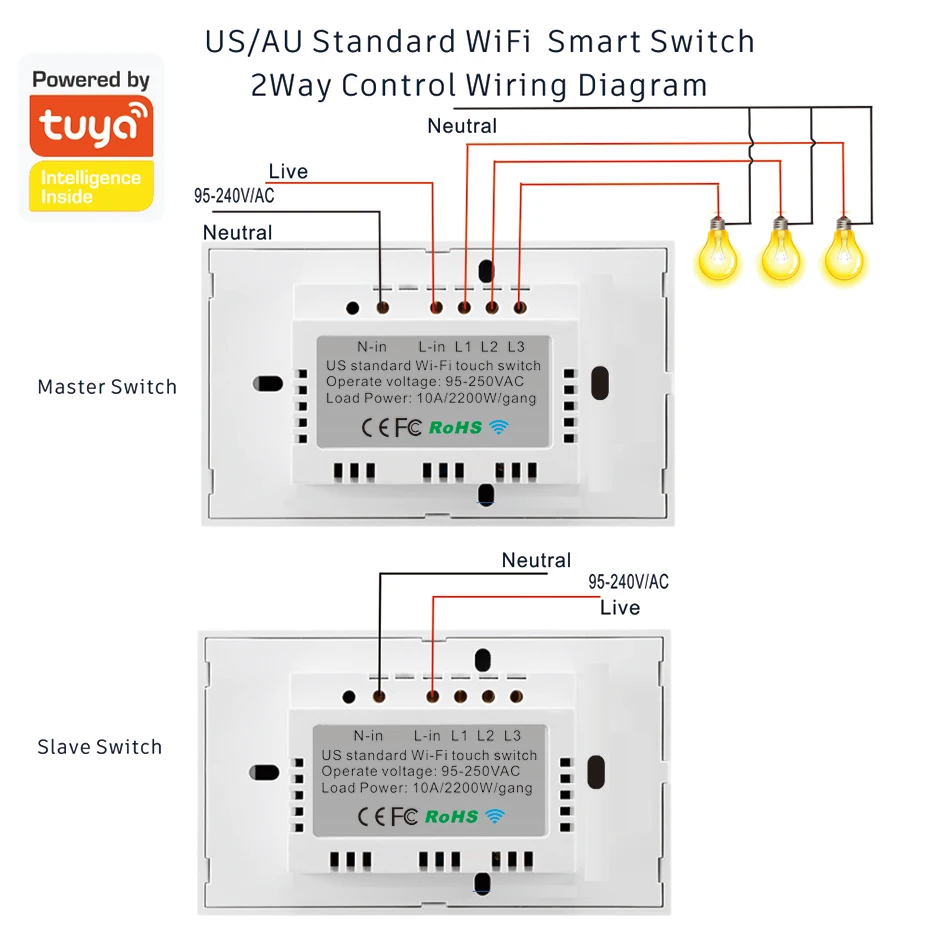 US/AU Standard WiFi Smart Switch
2Way Control Wiring Diagram

Powered by
tuya
Intelligence Inside

Neutral
Live
95-240V/AC
Neutral

Master Switch

N-in L-in L1 L2 L3
US standard Wi-Fi touch switch
Operate voltage: 95-250VAC
Load Power: 10A/2200W/gang
CE FC RoHS

Neutral
95-240V/AC
Live

Slave Switch

N-in L-in L1 L2 L3
US standard Wi-Fi touch switch
Operate voltage: 95-250VAC
Load Power: 10A/2200W/gang
CE FC RoHS