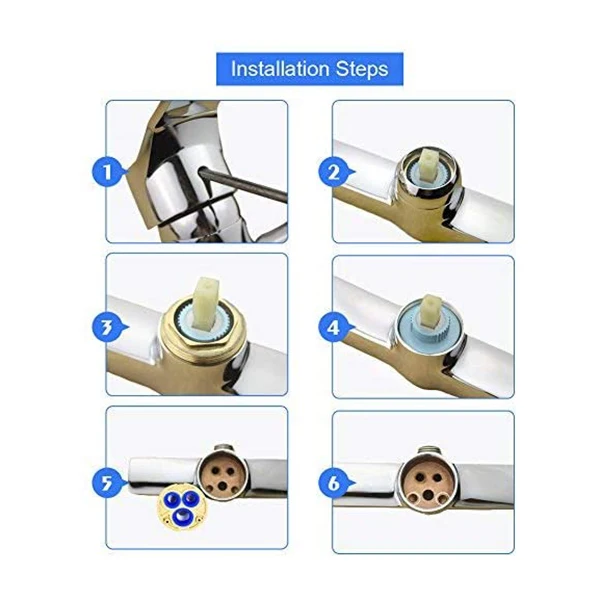 Installation Steps

1

2

3

4

5

6