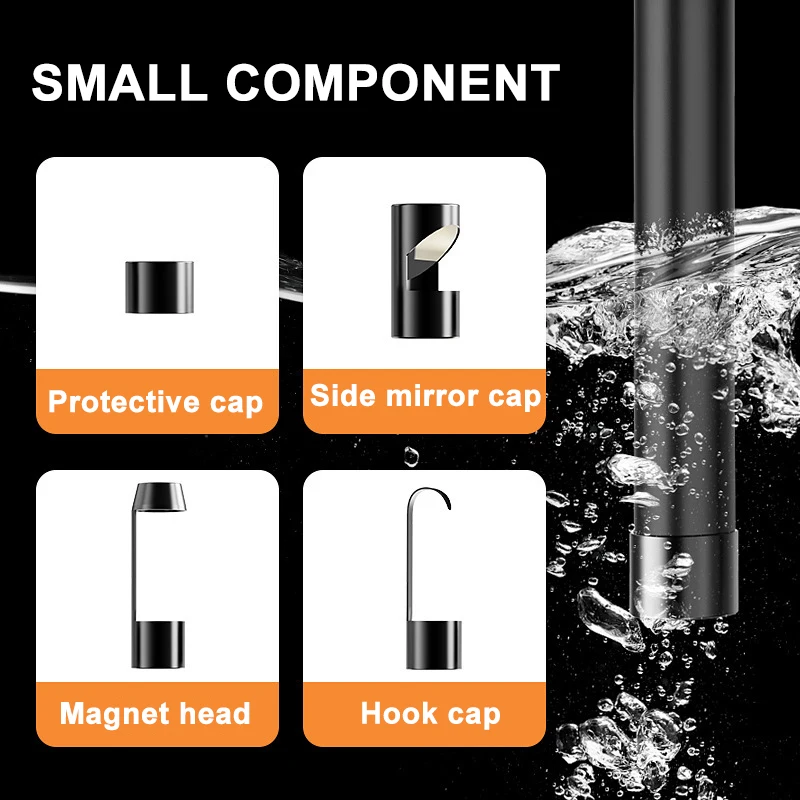 SMALL COMPONENT

Protective cap

Side mirror cap

Magnet head

Hook cap